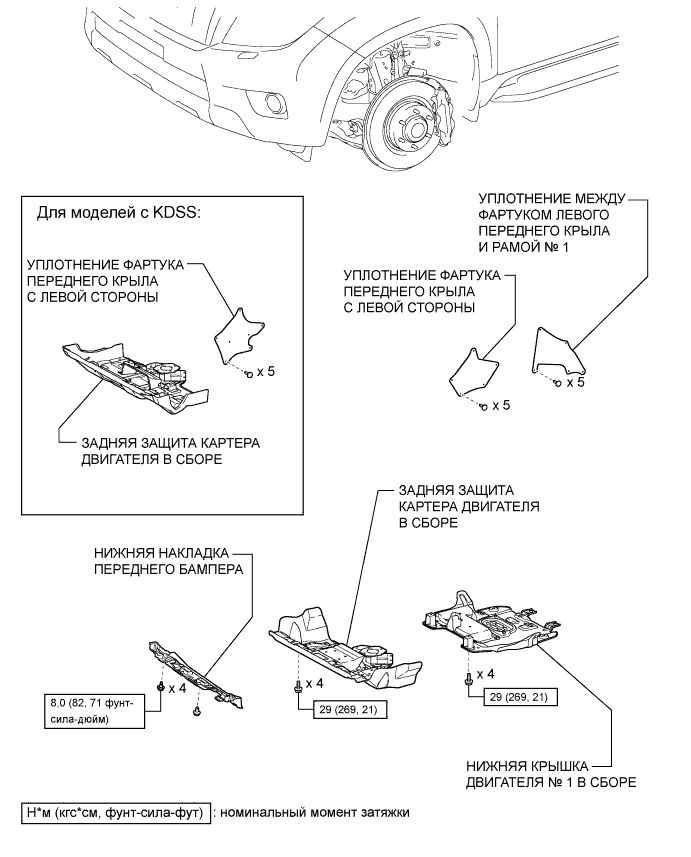 Для моделей с KDSS:

УПЛОТНЕНИЕ ФАРТУКА ПЕРЕДНЕГО КРЫЛА С ЛЕВОЙ СТОРОНЫ

x 5

ЗАДНЯЯ ЗАЩИТА КАРТЕРА ДВИГАТЕЛЯ В СБОРЕ

УПЛОТНЕНИЕ МЕЖДУ ФАРТУКОМ ЛЕВОГО ПЕРЕДНЕГО КРЫЛА И РАМОЙ № 1

УПЛОТНЕНИЕ ФАРТУКА ПЕРЕДНЕГО КРЫЛА С ЛЕВОЙ СТОРОНЫ

x 5

x 5

ЗАДНЯЯ ЗАЩИТА КАРТЕРА ДВИГАТЕЛЯ В СБОРЕ

НИЖНЯЯ НАКЛАДКА ПЕРЕДНЕГО БАМПЕРА

x 4

8,0 (82, 71 фунт-сила-дюйм)

x 4

29 (269, 21)

x 4

29 (269, 21)

НИЖНЯЯ КРЫШКА ДВИГАТЕЛЯ № 1 В СБОРЕ

Н*м (кгс*см, фунт-сила-фут) : номинальный момент затяжки