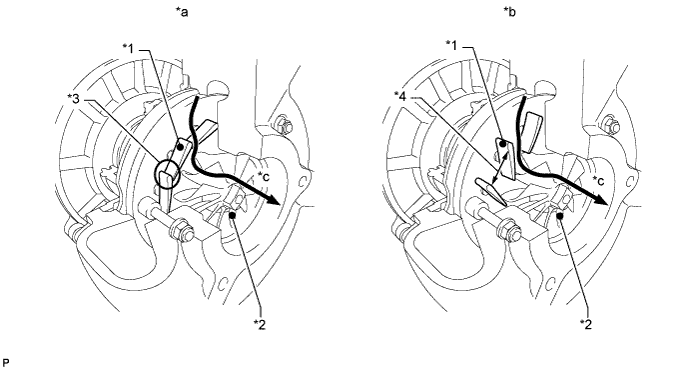 *a

*1

*3

*c

*2

*b

*1

*4

*c

*2

P