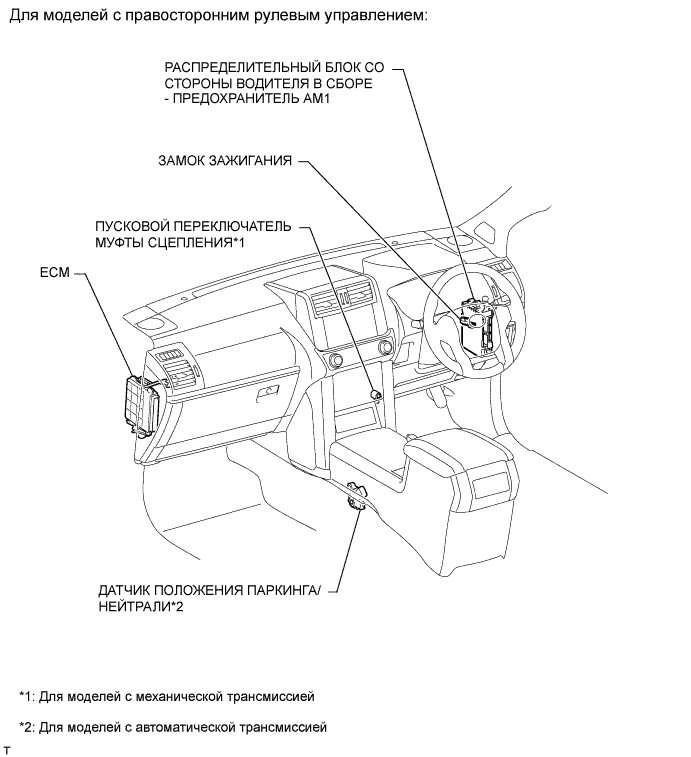 Для моделей с правосторонним рулевым управлением:

РАСПРЕДЕЛИТЕЛЬНЫЙ БЛОК СО СТОРОНЫ ВОДИТЕЛЯ В СБОРЕ - ПРЕДОХРАНИТЕЛЬ AM1

ЗАМОК ЗАЖИГАНИЯ

ПУСКОВОЙ ПЕРЕКЛЮЧАТЕЛЬ МУФТЫ СЦЕПЛЕНИЯ*1

ECM

ДАТЧИК ПОЛОЖЕНИЯ ПАРКИНГА/ НЕЙТРАЛИ*2

*1: Для моделей с механической трансмиссией

*2: Для моделей с автоматической трансмиссией

T