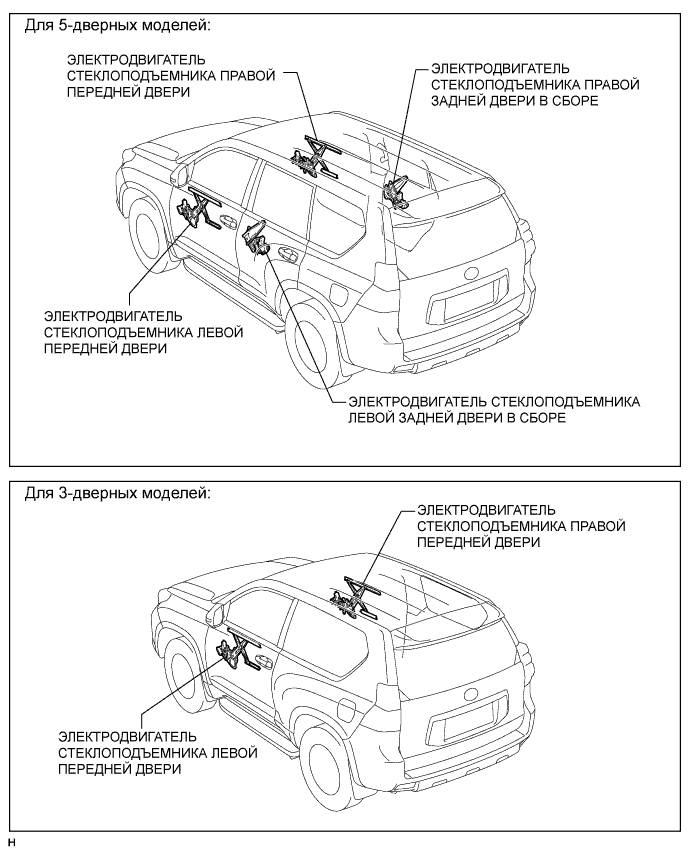 Для 5-дверных моделей:

ЭЛЕКТРОДВИГАТЕЛЬ СТЕКЛОПОДЪЕМНИКА ПРАВОЙ ПЕРЕДНЕЙ ДВЕРИ

ЭЛЕКТРОДВИГАТЕЛЬ СТЕКЛОПОДЪЕМНИКА ПРАВОЙ ЗАДНЕЙ ДВЕРИ В СБОРЕ

ЭЛЕКТРОДВИГАТЕЛЬ СТЕКЛОПОДЪЕМНИКА ЛЕВОЙ ПЕРЕДНЕЙ ДВЕРИ

ЭЛЕКТРОДВИГАТЕЛЬ СТЕКЛОПОДЪЕМНИКА ЛЕВОЙ ЗАДНЕЙ ДВЕРИ В СБОРЕ

Для 3-дверных моделей:

ЭЛЕКТРОДВИГАТЕЛЬ СТЕКЛОПОДЪЕМНИКА ПРАВОЙ ПЕРЕДНЕЙ ДВЕРИ

ЭЛЕКТРОДВИГАТЕЛЬ СТЕКЛОПОДЪЕМНИКА ЛЕВОЙ ПЕРЕДНЕЙ ДВЕРИ

H