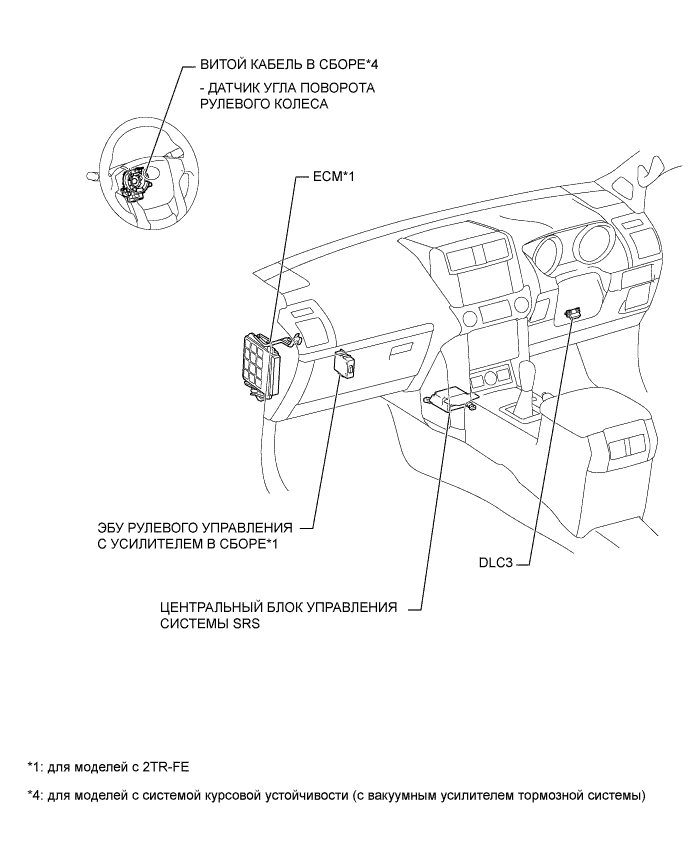 ВИТОЙ КАБЕЛЬ В СБОРЕ*4

- ДАТЧИК УГЛА ПОВОРОТА РУЛЕВОГО КОЛЕСА

ECM*1

ЭБУ РУЛЕВОГО УПРАВЛЕНИЯ С УСИЛИТЕЛЕМ В СБОРЕ*1

DLC3

ЦЕНТРАЛЬНЫЙ БЛОК УПРАВЛЕНИЯ СИСТЕМЫ SRS

*1: для моделей с 2TR-FE

*4: для моделей с системой курсовой устойчивости (с вакуумным усилителем тормозной системы)