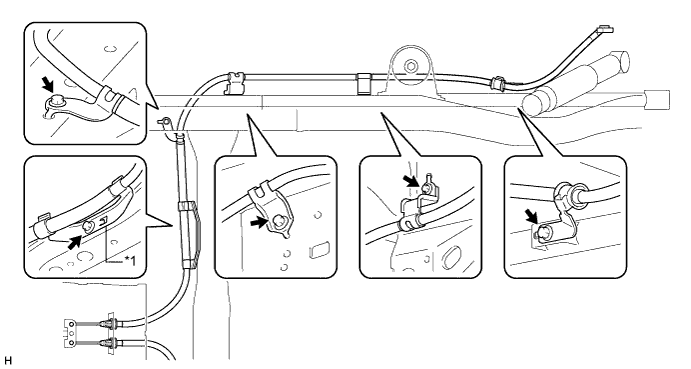 *1

H