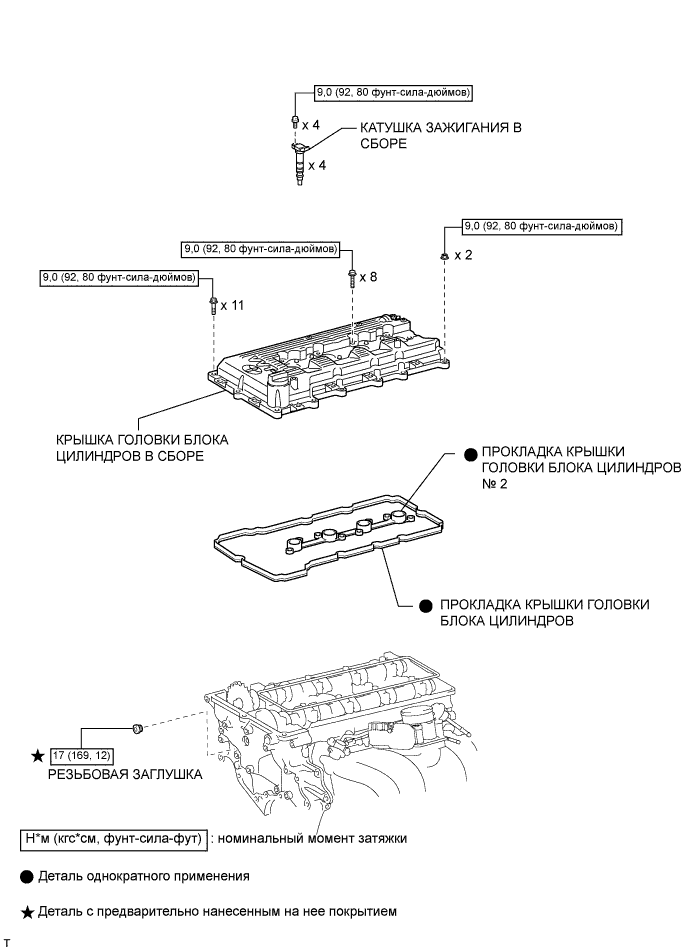 9,0 (92, 80 фунт-сила-дюймов)

x 4

КАТУШКА ЗАЖИГАНИЯ В СБОРЕ

x 4

9,0 (92, 80 фунт-сила-дюймов)

x 2

9,0 (92, 80 фунт-сила-дюймов)

x 8

9,0 (92, 80 фунт-сила-дюймов)

x 11

КРЫШКА ГОЛОВКИ БЛОКА ЦИЛИНДРОВ В СБОРЕ

● ПРОКЛАДКА КРЫШКИ ГОЛОВКИ БЛОКА ЦИЛИНДРОВ № 2

● ПРОКЛАДКА КРЫШКИ ГОЛОВКИ БЛОКА ЦИЛИНДРОВ

★ 17 (169, 12)

РЕЗЬБОВАЯ ЗАГЛУШКА

Н*м (кгс*см, фунт-сила-фут) : номинальный момент затяжки

● Деталь однократного применения

★ Деталь с предварительно нанесенным на нее покрытием

T