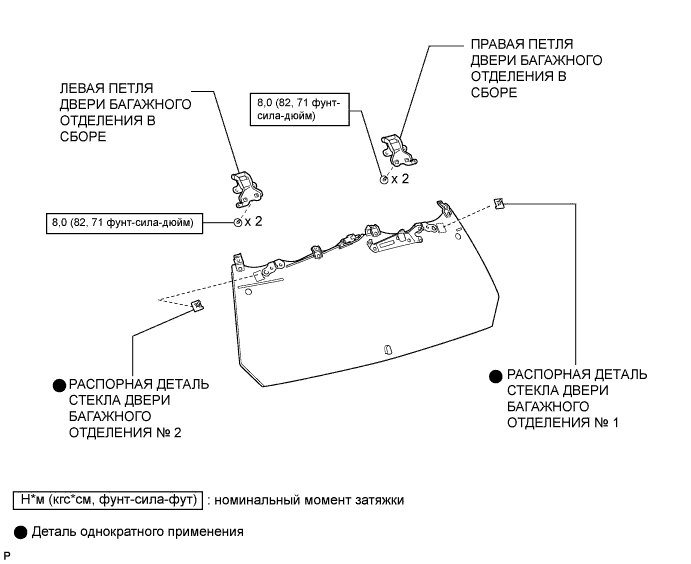 ПРАВАЯ ПЕТЛЯ ДВЕРИ БАГАЖНОГО ОТДЕЛЕНИЯ В СБОРЕ

ЛЕВАЯ ПЕТЛЯ ДВЕРИ БАГАЖНОГО ОТДЕЛЕНИЯ В СБОРЕ

8,0 (82, 71 фунт-сила-дюйм)

x 2

8,0 (82, 71 фунт-сила-дюйм)

x 2

● РАСПОРНАЯ ДЕТАЛЬ СТЕКЛА ДВЕРИ БАГАЖНОГО ОТДЕЛЕНИЯ № 2

● РАСПОРНАЯ ДЕТАЛЬ СТЕКЛА ДВЕРИ БАГАЖНОГО ОТДЕЛЕНИЯ № 1

Н*м (кгс*см, фунт-сила-фут) : номинальный момент затяжки

● Деталь однократного применения

P