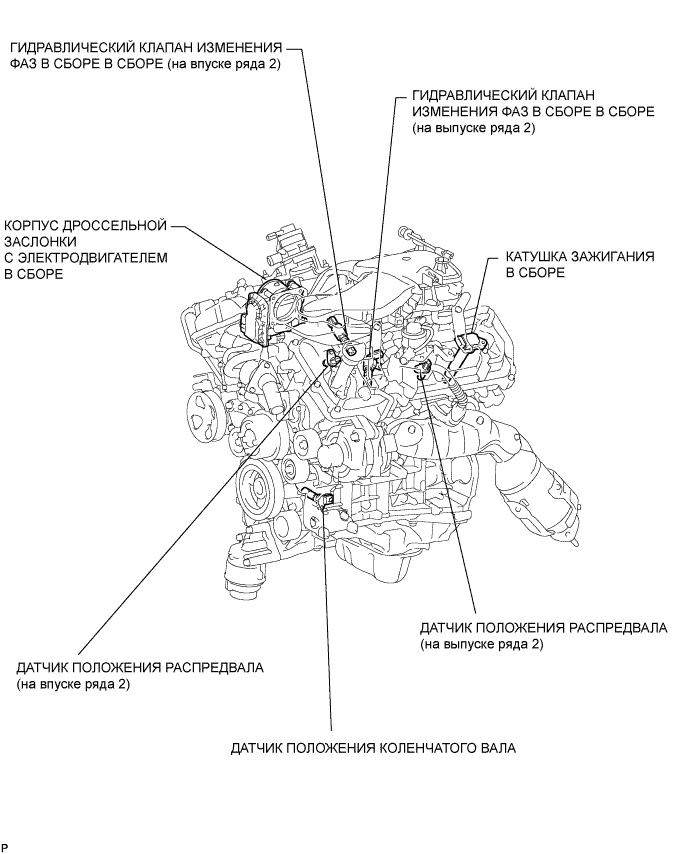 ГИДРАВЛИЧЕСКИЙ КЛАПАН ИЗМЕНЕНИЯ ФАЗ В СБОРЕ В СБОРЕ (на впуске ряда 2)

ГИДРАВЛИЧЕСКИЙ КЛАПАН ИЗМЕНЕНИЯ ФАЗ В СБОРЕ В СБОРЕ (на выпуске ряда 2)

КОРПУС ДРОССЕЛЬНОЙ ЗАСЛОНКИ С ЭЛЕКТРОДВИГАТЕЛЕМ В СБОРЕ

КАТУШКА ЗАЖИГАНИЯ В СБОРЕ

ДАТЧИК ПОЛОЖЕНИЯ РАСПРЕДВАЛА (на выпуске ряда 2)

ДАТЧИК ПОЛОЖЕНИЯ РАСПРЕДВАЛА (на впуске ряда 2)

ДАТЧИК ПОЛОЖЕНИЯ КОЛЕНЧАТОГО ВАЛА

P