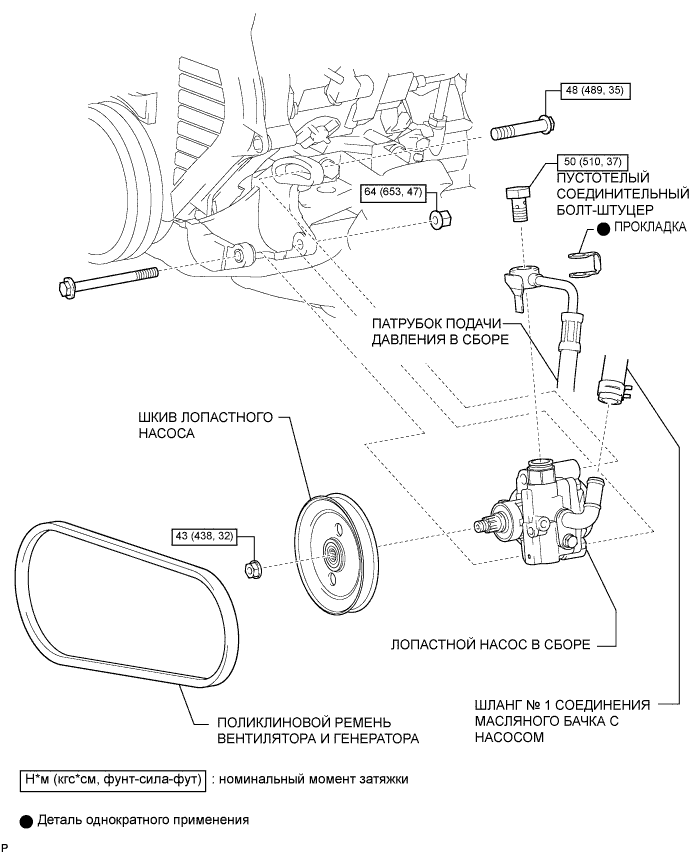 48 (489, 35)

50 (510, 37)

ПУСТОТЕЛЫЙ СОЕДИНИТЕЛЬНЫЙ БОЛТ-ШТУЦЕР

64 (653, 47)

● ПРОКЛАДКА

ПАТРУБОК ПОДАЧИ ДАВЛЕНИЯ В СБОРЕ

ШКИВ ЛОПАСТНОГО НАСОСА

43 (438, 32)

ЛОПАСТНОЙ НАСОС В СБОРЕ

ШЛАНГ № 1 СОЕДИНЕНИЯ МАСЛЯНОГО БАЧКА С НАСОСОМ

ПОЛИКЛИНОВОЙ РЕМЕНЬ ВЕНТИЛЯТОРА И ГЕНЕРАТОРА

Н*м (кгс*см, фунт-сила-фут) : номинальный момент затяжки

● Деталь однократного применения

P