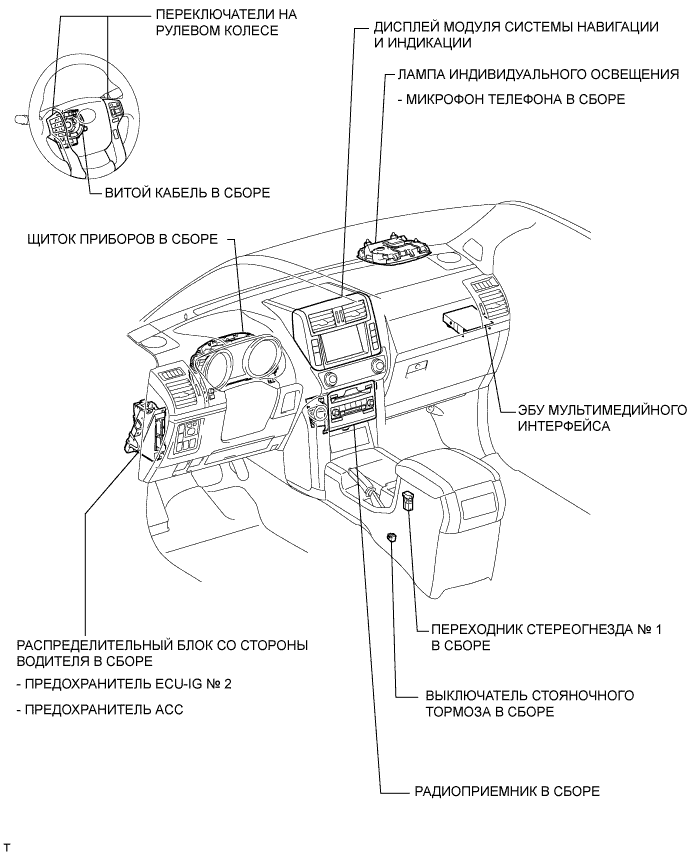 ПЕРЕКЛЮЧАТЕЛИ НА РУЛЕВОМ КОЛЕСЕ

ДИСПЛЕЙ МОДУЛЯ СИСТЕМЫ НАВИГАЦИИ И ИНДИКАЦИИ

ЛАМПА ИНДИВИДУАЛЬНОГО ОСВЕЩЕНИЯ

- МИКРОФОН ТЕЛЕФОНА В СБОРЕ

ВИТОЙ КАБЕЛЬ В СБОРЕ

ЩИТОК ПРИБОРОВ В СБОРЕ

ЭБУ МУЛЬТИМЕДИЙНОГО ИНТЕРФЕЙСА

РАСПРЕДЕЛИТЕЛЬНЫЙ БЛОК СО СТОРОНЫ ВОДИТЕЛЯ В СБОРЕ

- ПРЕДОХРАНИТЕЛЬ ECU-IG № 2

- ПРЕДОХРАНИТЕЛЬ ACC

ПЕРЕХОДНИК СТЕРЕОГНЕЗДА № 1 В СБОРЕ

ВЫКЛЮЧАТЕЛЬ СТОЯНОЧНОГО ТОРМОЗА В СБОРЕ

РАДИОПРИЕМНИК В СБОРЕ

T