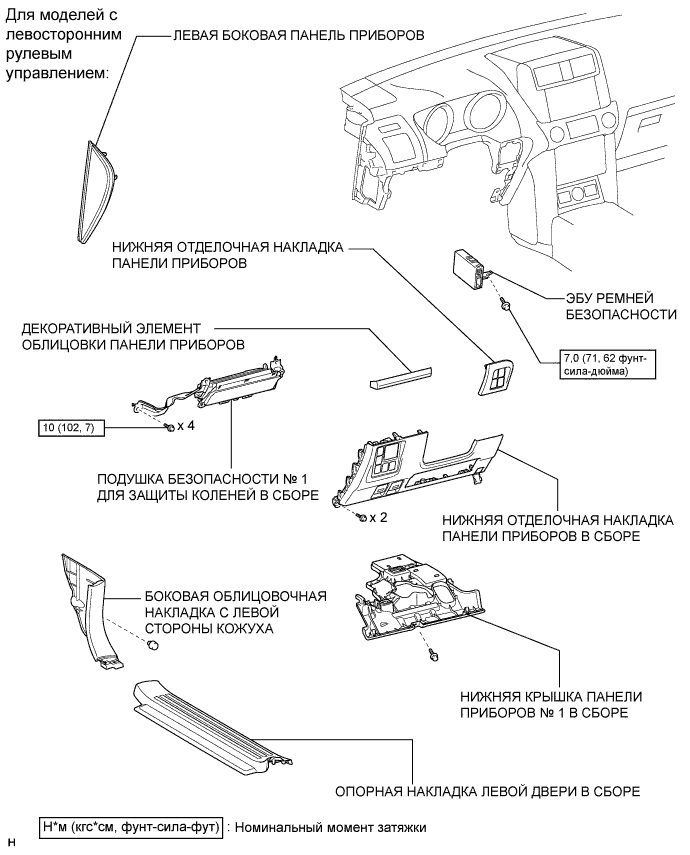 Для моделей с левосторонним рулевым управлением:

ЛЕВАЯ БОКОВАЯ ПАНЕЛЬ ПРИБОРОВ

НИЖНЯЯ ОТДЕЛОЧНАЯ НАКЛАДКА ПАНЕЛИ ПРИБОРОВ

ЭБУ РЕМНЕЙ БЕЗОПАСНОСТИ

ДЕКОРАТИВНЫЙ ЭЛЕМЕНТ ОБЛИЦОВКИ ПАНЕЛИ ПРИБОРОВ

7,0 (71, 62 фунт-сила-дюйма)

10 (102, 7)

x 4

ПОДУШКА БЕЗОПАСНОСТИ № 1 ДЛЯ ЗАЩИТЫ КОЛЕНЕЙ В СБОРЕ

x 2

НИЖНЯЯ ОТДЕЛОЧНАЯ НАКЛАДКА ПАНЕЛИ ПРИБОРОВ В СБОРЕ

БОКОВАЯ ОБЛИЦОВОЧНАЯ НАКЛАДКА С ЛЕВОЙ СТОРОНЫ КОЖУХА

НИЖНЯЯ КРЫШКА ПАНЕЛИ ПРИБОРОВ № 1 В СБОРЕ

ОПОРНАЯ НАКЛАДКА ЛЕВОЙ ДВЕРИ В СБОРЕ

Н*м (кгс*см, фунт-сила-фут) : Номинальный момент затяжки

H