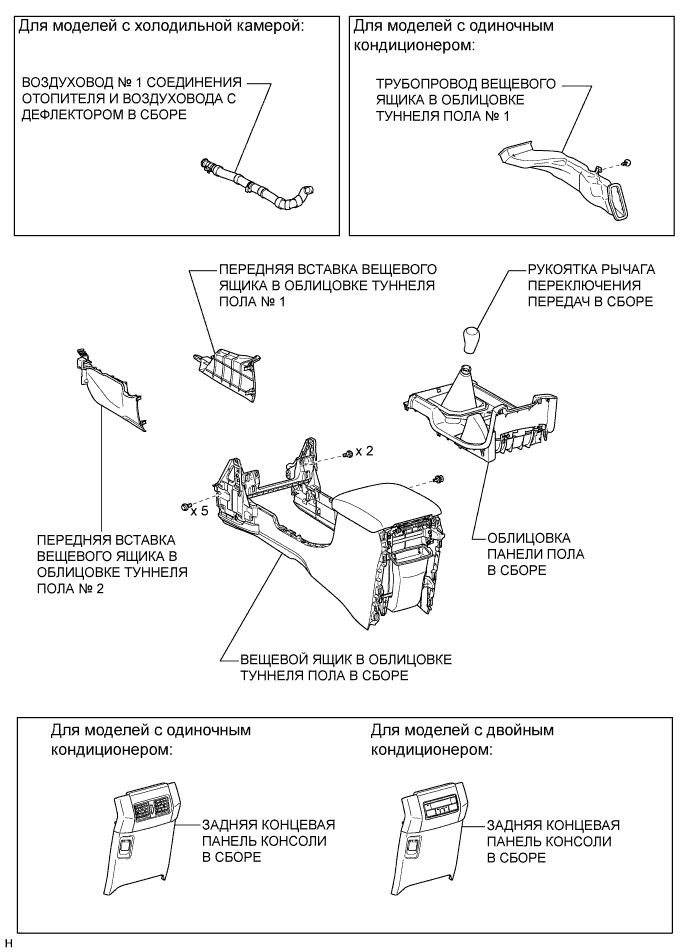 Для моделей с холодильной камерой:

ВОЗДУХОВОД № 1 СОЕДИНЕНИЯ ОТОПИТЕЛЯ И ВОЗДУХОВОДА С ДЕФЛЕКТОРОМ В СБОРЕ

Для моделей с одиночным кондиционером:

ТРУБОПРОВОД ВЕЩЕВОГО ЯЩИКА В ОБЛИЦОВКЕ ТУННЕЛЯ ПОЛА № 1

ПЕРЕДНЯЯ ВСТАВКА ВЕЩЕВОГО ЯЩИКА В ОБЛИЦОВКЕ ТУННЕЛЯ ПОЛА № 1

РУКОЯТКА РЫЧАГА ПЕРЕКЛЮЧЕНИЯ ПЕРЕДАЧ В СБОРЕ

x 2

x 5

ПЕРЕДНЯЯ ВСТАВКА ВЕЩЕВОГО ЯЩИКА В ОБЛИЦОВКЕ ТУННЕЛЯ ПОЛА № 2

ОБЛИЦОВКА ПАНЕЛИ ПОЛА В СБОРЕ

ВЕЩЕВОЙ ЯЩИК В ОБЛИЦОВКЕ ТУННЕЛЯ ПОЛА В СБОРЕ

Для моделей с одиночным кондиционером:

ЗАДНЯЯ КОНЦЕВАЯ ПАНЕЛЬ КОНСОЛИ В СБОРЕ

Для моделей с двойным кондиционером:

ЗАДНЯЯ КОНЦЕВАЯ ПАНЕЛЬ КОНСОЛИ В СБОРЕ

H