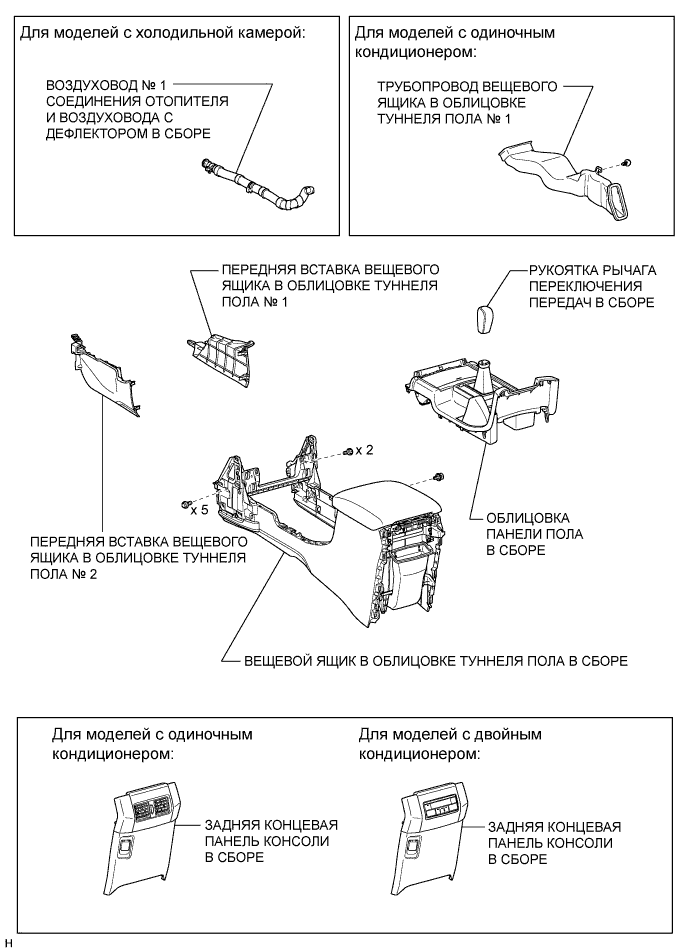 Для моделей с холодильной камерой:

ВОЗДУХОВОД № 1 СОЕДИНЕНИЯ ОТОПИТЕЛЯ И ВОЗДУХОВОДА С ДЕФЛЕКТОРОМ В СБОРЕ

Для моделей с одиночным кондиционером:

ТРУБОПРОВОД ВЕЩЕВОГО ЯЩИКА В ОБЛИЦОВКЕ ТУННЕЛЯ ПОЛА № 1

ПЕРЕДНЯЯ ВСТАВКА ВЕЩЕВОГО ЯЩИКА В ОБЛИЦОВКЕ ТУННЕЛЯ ПОЛА № 1

РУКОЯТКА РЫЧАГА ПЕРЕКЛЮЧЕНИЯ ПЕРЕДАЧ В СБОРЕ

x 2

x 5

ОБЛИЦОВКА ПАНЕЛИ ПОЛА В СБОРЕ

ПЕРЕДНЯЯ ВСТАВКА ВЕЩЕВОГО ЯЩИКА В ОБЛИЦОВКЕ ТУННЕЛЯ ПОЛА № 2

ВЕЩЕВОЙ ЯЩИК В ОБЛИЦОВКЕ ТУННЕЛЯ ПОЛА В СБОРЕ

Для моделей с одиночным кондиционером:

ЗАДНЯЯ КОНЦЕВАЯ ПАНЕЛЬ КОНСОЛИ В СБОРЕ

Для моделей с двойным кондиционером:

ЗАДНЯЯ КОНЦЕВАЯ ПАНЕЛЬ КОНСОЛИ В СБОРЕ

H