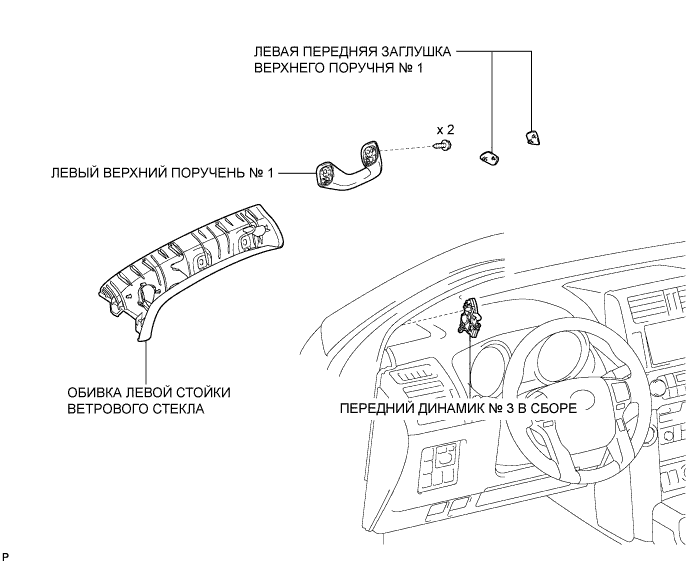 ЛЕВАЯ ПЕРЕДНЯЯ ЗАГЛУШКА ВЕРХНЕГО ПОРУЧНЯ № 1

x 2

ЛЕВЫЙ ВЕРХНИЙ ПОРУЧЕНЬ № 1

ОБИВКА ЛЕВОЙ СТОЙКИ ВЕТРОВОГО СТЕКЛА

ПЕРЕДНИЙ ДИНАМИК № 3 В СБОРЕ

P