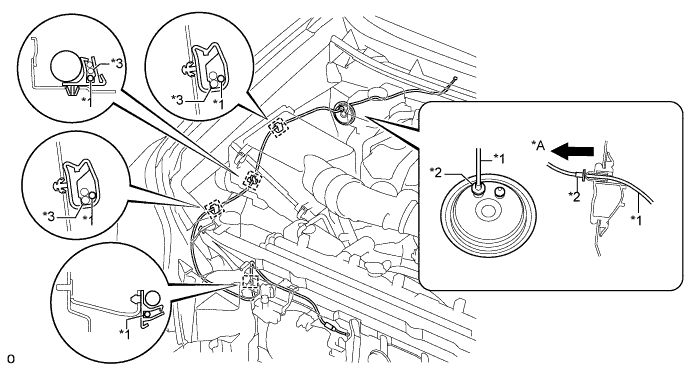 *3
*1
*3
*1
*3
*1
*1
*2
*1
*A
*2
*1
o