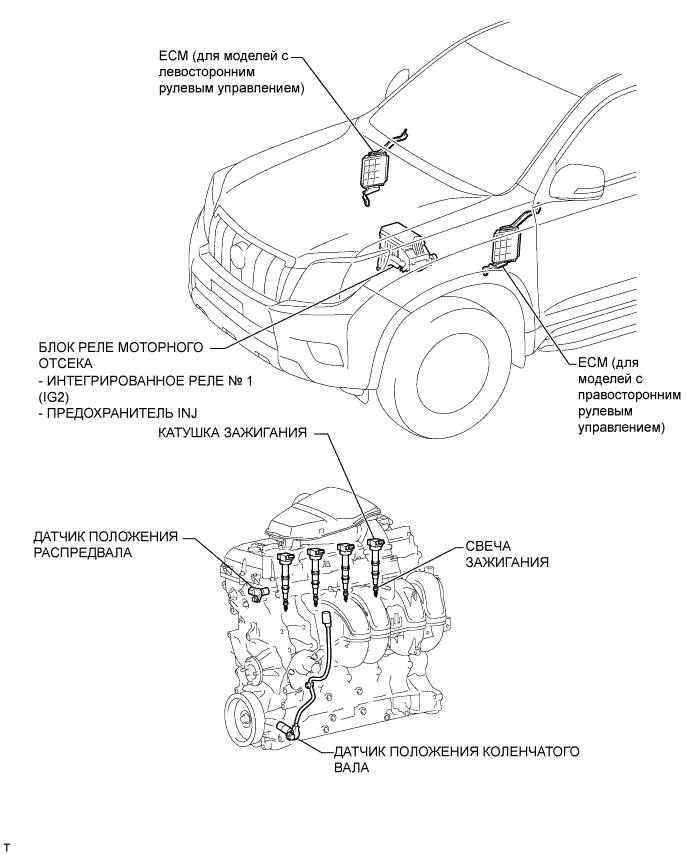 ECM (для моделей с левосторонним рулевым управлением)

БЛОК РЕЛЕ МОТОРНОГО ОТСЕКА
- ИНТЕГРИРОВАННОЕ РЕЛЕ № 1 (IG2)
- ПРЕДОХРАНИТЕЛЬ INJ

ECM (для моделей с правосторонним рулевым управлением)

КАТУШКА ЗАЖИГАНИЯ

ДАТЧИК ПОЛОЖЕНИЯ РАСПРЕДВАЛА

СВЕЧА ЗАЖИГАНИЯ

ДАТЧИК ПОЛОЖЕНИЯ КОЛЕНЧАТОГО ВАЛА

T