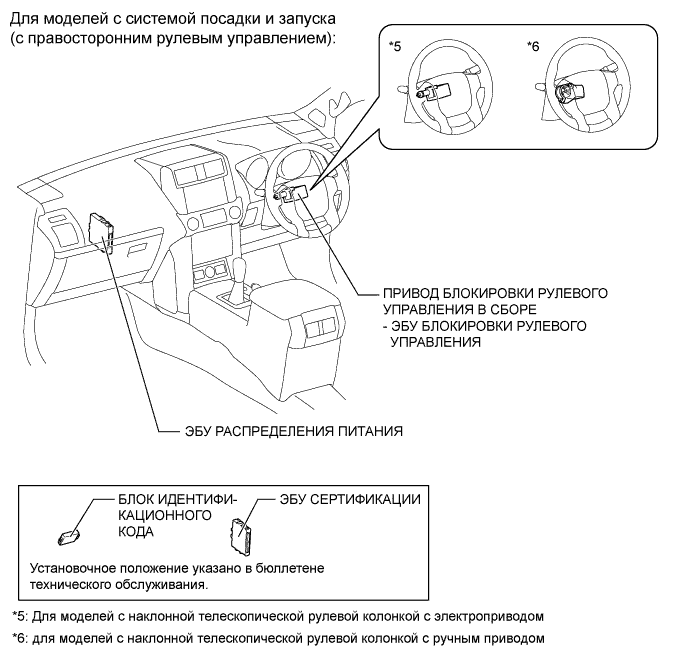 Для моделей с системой посадки и запуска (с правосторонним рулевым управлением):

*5

*6

ПРИВОД БЛОКИРОВКИ РУЛЕВОГО УПРАВЛЕНИЯ В СБОРЕ
- ЭБУ БЛОКИРОВКИ РУЛЕВОГО УПРАВЛЕНИЯ

ЭБУ РАСПРЕДЕЛЕНИЯ ПИТАНИЯ

БЛОК ИДЕНТИФИКАЦИОННОГО КОДА

ЭБУ СЕРТИФИКАЦИИ

Установочное положение указано в бюллетене технического обслуживания.

*5: Для моделей с наклонной телескопической рулевой колонкой с электроприводом

*6: для моделей с наклонной телескопической рулевой колонкой с ручным приводом