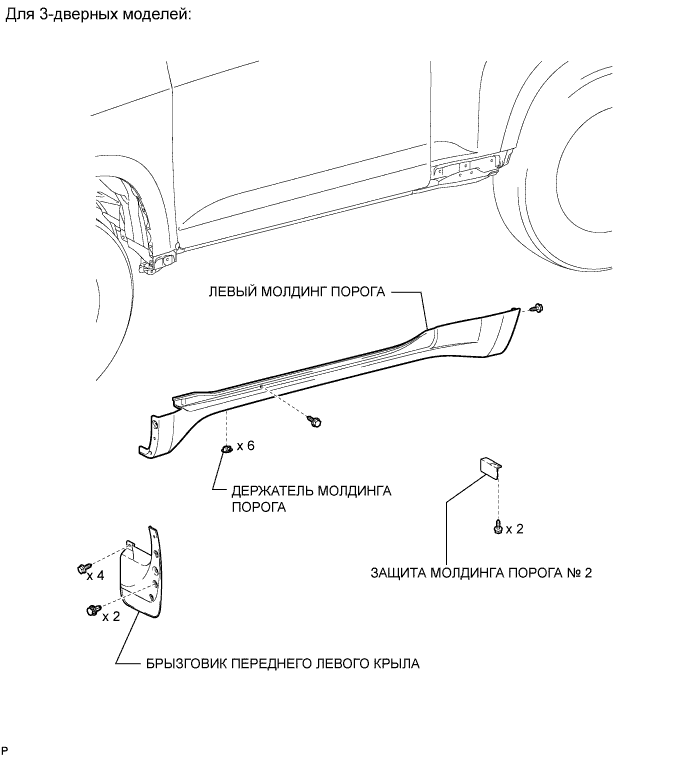 Для 3-дверных моделей:

ЛЕВЫЙ МОЛДИНГ ПОРОГА

x 6

ДЕРЖАТЕЛЬ МОЛДИНГА ПОРОГА

x 2

ЗАЩИТА МОЛДИНГА ПОРОГА № 2

x 4

x 2

БРЫЗГОВИК ПЕРЕДНЕГО ЛЕВОГО КРЫЛА

P