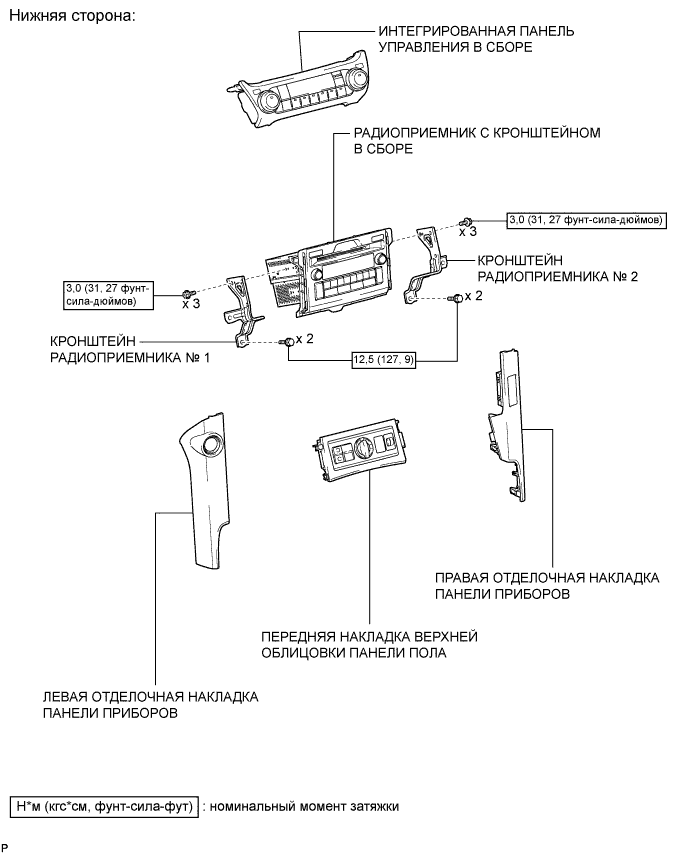 Нижняя сторона:

ИНТЕГРИРОВАННАЯ ПАНЕЛЬ УПРАВЛЕНИЯ В СБОРЕ

РАДИОПРИЕМНИК С КРОНШТЕЙНОМ В СБОРЕ

x 3

3,0 (31, 27 фунт-сила-дюймов)

КРОНШТЕЙН РАДИОПРИЕМНИКА № 2

3,0 (31, 27 фунт-сила-дюймов)

x 3

x 2

КРОНШТЕЙН РАДИОПРИЕМНИКА № 1

x 2

12,5 (127, 9)

ПРАВАЯ ОТДЕЛОЧНАЯ НАКЛАДКА ПАНЕЛИ ПРИБОРОВ

ПЕРЕДНЯЯ НАКЛАДКА ВЕРХНЕЙ ОБЛИЦОВКИ ПАНЕЛИ ПОЛА

ЛЕВАЯ ОТДЕЛОЧНАЯ НАКЛАДКА ПАНЕЛИ ПРИБОРОВ

Н*м (кгс*см, фунт-сила-фут) : номинальный момент затяжки

P