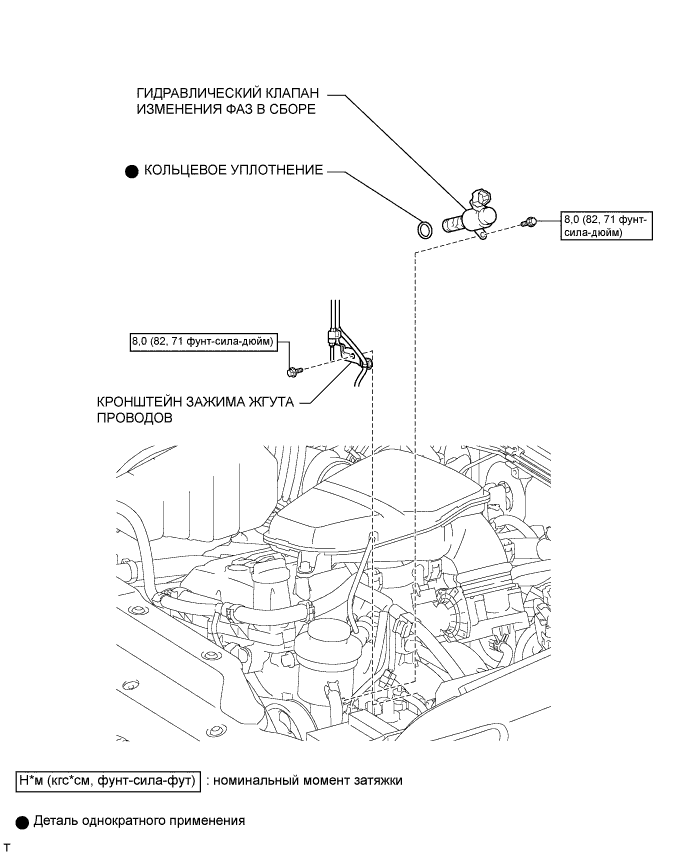 ГИДРАВЛИЧЕСКИЙ КЛАПАН ИЗМЕНЕНИЯ ФАЗ В СБОРЕ

● КОЛЬЦЕВОЕ УПЛОТНЕНИЕ

8,0 (82, 71 фунт-сила-дюйм)

8,0 (82, 71 фунт-сила-дюйм)

КРОНШТЕЙН ЗАЖИМА ЖГУТА ПРОВОДОВ

Н*м (кгс*см, фунт-сила-фут) : номинальный момент затяжки

● Деталь однократного применения

T