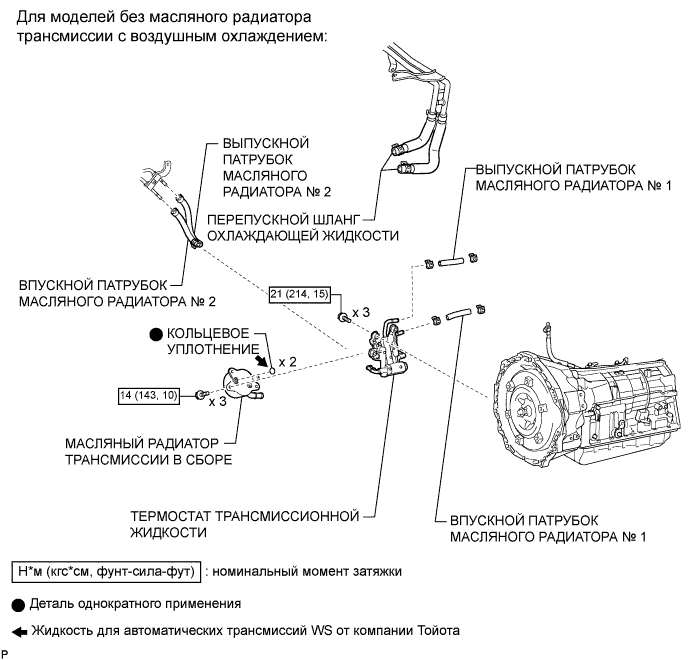 Для моделей без масляного радиатора трансмиссии с воздушным охлаждением:

ВЫПУСКНОЙ ПАТРУБОК МАСЛЯНОГО РАДИАТОРА № 2

ПЕРЕПУСКНОЙ ШЛАНГ ОХЛАЖДАЮЩЕЙ ЖИДКОСТИ

ВЫПУСКНОЙ ПАТРУБОК МАСЛЯНОГО РАДИАТОРА № 1

ВПУСКНОЙ ПАТРУБОК МАСЛЯНОГО РАДИАТОРА № 2

21 (214, 15)

x 3

КОЛЬЦЕВОЕ УПЛОТНЕНИЕ

x 2

14 (143, 10)

x 3

МАСЛЯНЫЙ РАДИАТОР ТРАНСМИССИИ В СБОРЕ

ТЕРМОСТАТ ТРАНСМИССИОННОЙ ЖИДКОСТИ

ВПУСКНОЙ ПАТРУБОК МАСЛЯНОГО РАДИАТОРА № 1

Н*м (кгс*см, фунт-сила-фут) : номинальный момент затяжки

Деталь однократного применения

Жидкость для автоматических трансмиссий WS от компании Тойота

P