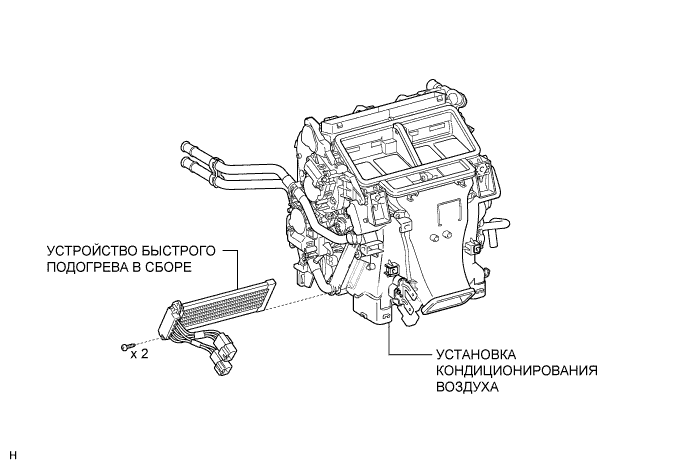 УСТРОЙСТВО БЫСТРОГО ПОДОГРЕВА В СБОРЕ

x 2

УСТАНОВКА КОНДИЦИОНИРОВАНИЯ ВОЗДУХА

H