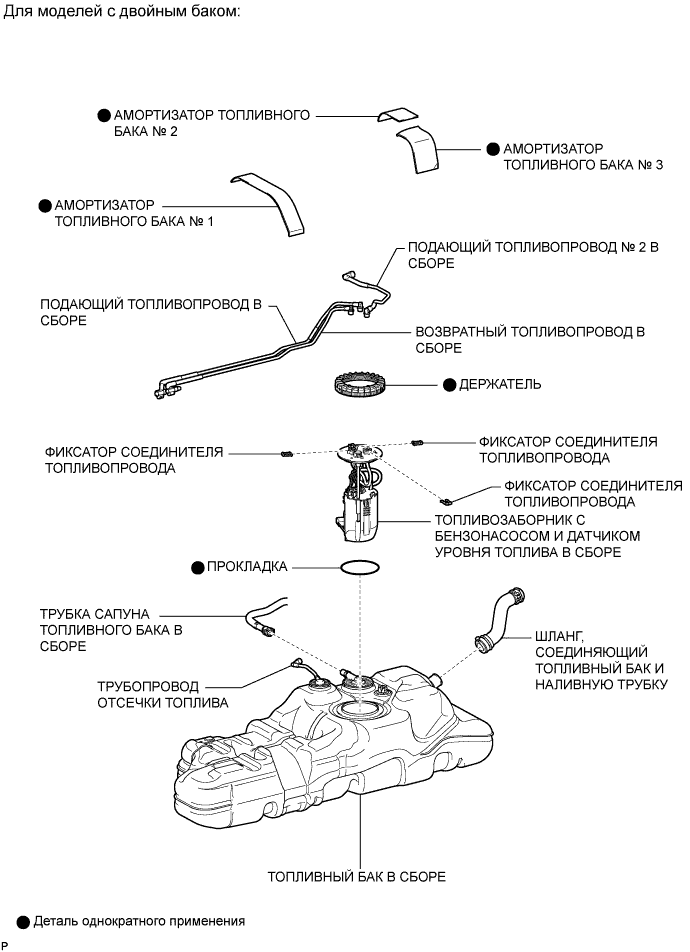 Для моделей с двойным баком:

● АМОРТИЗАТОР ТОПЛИВНОГО БАКА № 2

● АМОРТИЗАТОР ТОПЛИВНОГО БАКА № 3

● АМОРТИЗАТОР ТОПЛИВНОГО БАКА № 1

ПОДАЮЩИЙ ТОПЛИВОПРОВОД № 2 В СБОРЕ

ПОДАЮЩИЙ ТОПЛИВОПРОВОД В СБОРЕ

ВОЗВРАТНЫЙ ТОПЛИВОПРОВОД В СБОРЕ

● ДЕРЖАТЕЛЬ

ФИКСАТОР СОЕДИНИТЕЛЯ ТОПЛИВОПРОВОДА

ФИКСАТОР СОЕДИНИТЕЛЯ ТОПЛИВОПРОВОДА

ФИКСАТОР СОЕДИНИТЕЛЯ ТОПЛИВОПРОВОДА

ТОПЛИВОЗАБОРНИК С БЕНЗОНАСОСОМ И ДАТЧИКОМ УРОВНЯ ТОПЛИВА В СБОРЕ

● ПРОКЛАДКА

ТРУБКА САПУНА ТОПЛИВНОГО БАКА В СБОРЕ

ШЛАНГ, СОЕДИНЯЮЩИЙ ТОПЛИВНЫЙ БАК И НАЛИВНУЮ ТРУБКУ

ТРУБОПРОВОД ОТСЕЧКИ ТОПЛИВА

ТОПЛИВНЫЙ БАК В СБОРЕ

● Деталь однократного применения

P