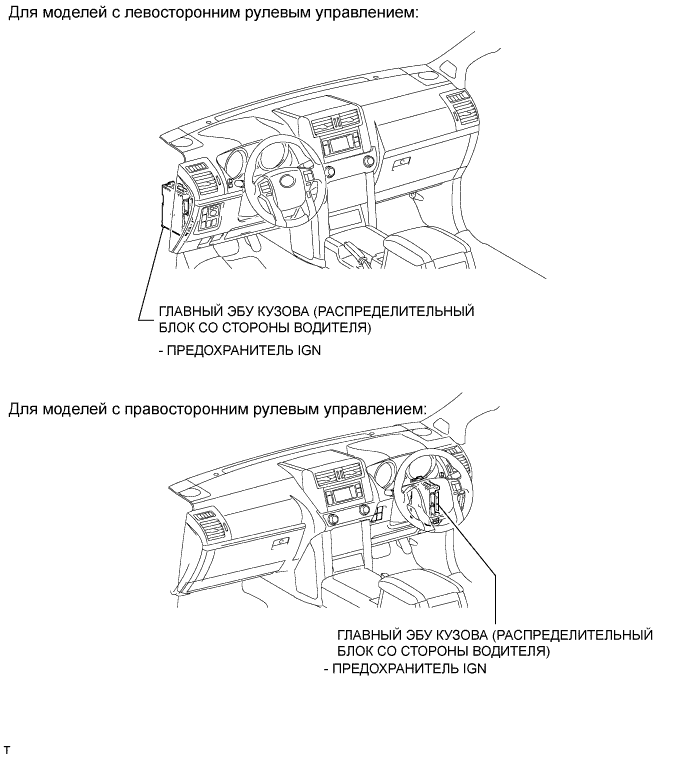 Для моделей с левосторонним рулевым управлением:

ГЛАВНЫЙ ЭБУ КУЗОВА (РАСПРЕДЕЛИТЕЛЬНЫЙ БЛОК СО СТОРОНЫ ВОДИТЕЛЯ)
- ПРЕДОХРАНИТЕЛЬ IGN

Для моделей с правосторонним рулевым управлением:

ГЛАВНЫЙ ЭБУ КУЗОВА (РАСПРЕДЕЛИТЕЛЬНЫЙ БЛОК СО СТОРОНЫ ВОДИТЕЛЯ)
- ПРЕДОХРАНИТЕЛЬ IGN

T