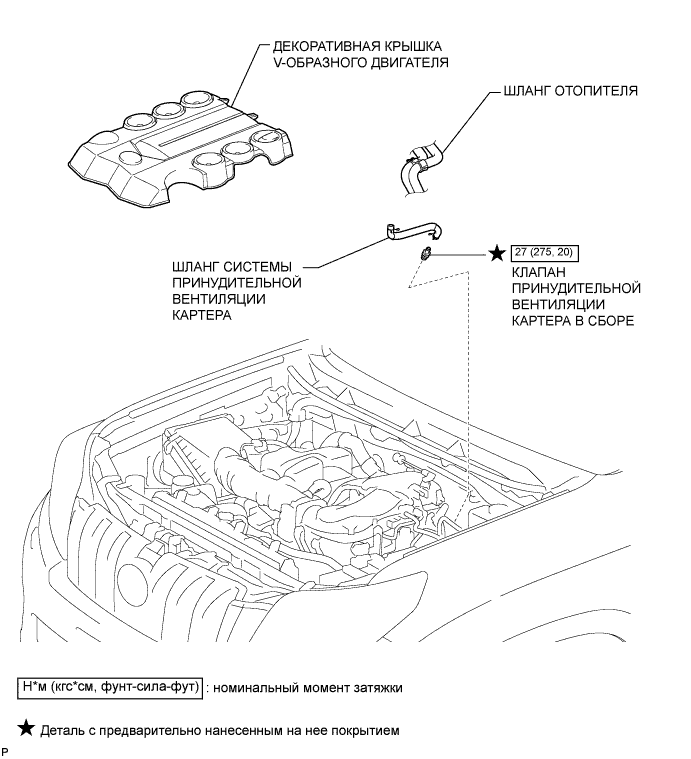 ДЕКОРАТИВНАЯ КРЫШКА V-ОБРАЗНОГО ДВИГАТЕЛЯ

ШЛАНГ ОТОПИТЕЛЯ

ШЛАНГ СИСТЕМЫ ПРИНУДИТЕЛЬНОЙ ВЕНТИЛЯЦИИ КАРТЕРА

★ 27 (275, 20)

КЛАПАН ПРИНУДИТЕЛЬНОЙ ВЕНТИЛЯЦИИ КАРТЕРА В СБОРЕ

Н*м (кгс*см, фунт-сила-фут) : номинальный момент затяжки

★ Деталь с предварительно нанесенным на нее покрытием

P