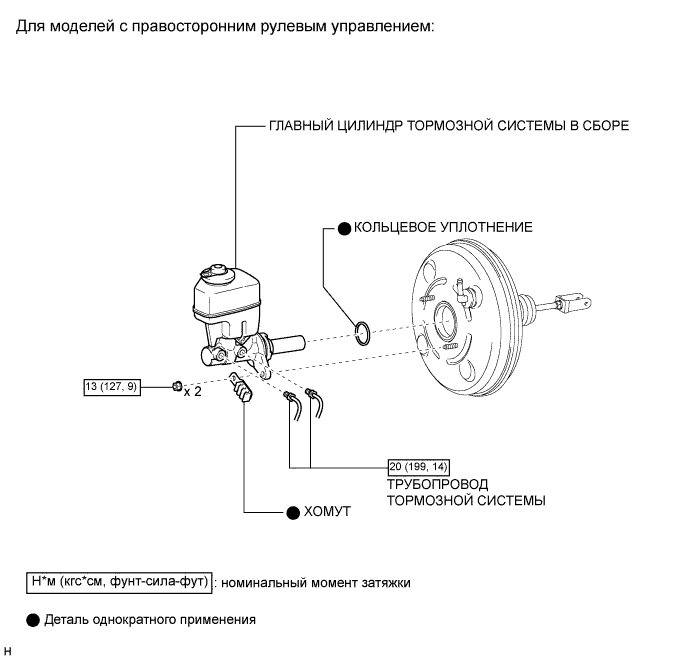 Для моделей с правосторонним рулевым управлением:

ГЛАВНЫЙ ЦИЛИНДР ТОРМОЗНОЙ СИСТЕМЫ В СБОРЕ

● КОЛЬЦЕВОЕ УПЛОТНЕНИЕ

13 (127, 9)

x 2

20 (199, 14)

ТРУБОПРОВОД ТОРМОЗНОЙ СИСТЕМЫ

● ХОМУТ

Н*м (кгс*см, фунт-сила-фут) : номинальный момент затяжки

● Деталь однократного применения

H