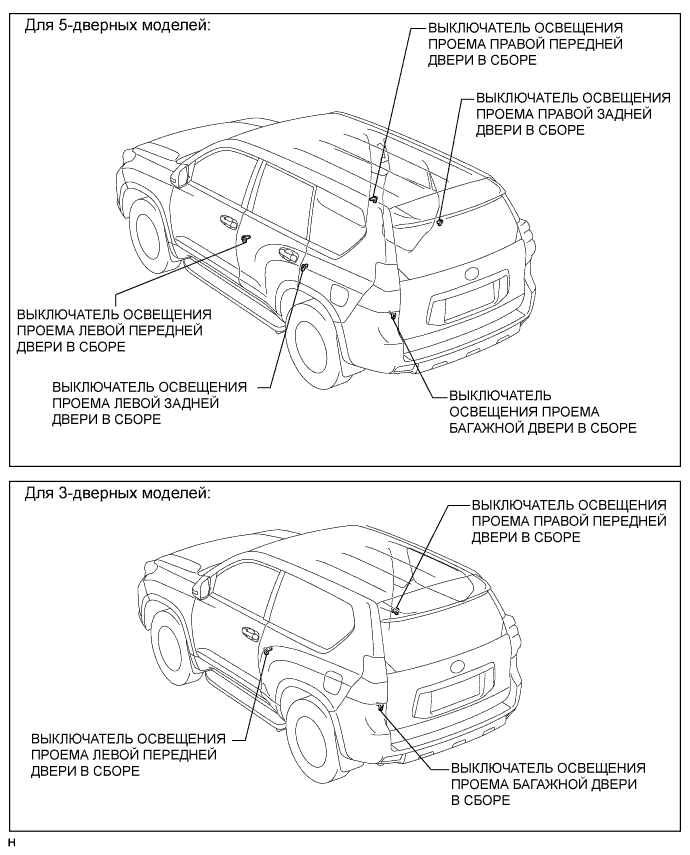 Для 5-дверных моделей:

ВЫКЛЮЧАТЕЛЬ ОСВЕЩЕНИЯ ПРОЕМА ПРАВОЙ ПЕРЕДНЕЙ ДВЕРИ В СБОРЕ

ВЫКЛЮЧАТЕЛЬ ОСВЕЩЕНИЯ ПРОЕМА ПРАВОЙ ЗАДНЕЙ ДВЕРИ В СБОРЕ

ВЫКЛЮЧАТЕЛЬ ОСВЕЩЕНИЯ ПРОЕМА ЛЕВОЙ ПЕРЕДНЕЙ ДВЕРИ В СБОРЕ

ВЫКЛЮЧАТЕЛЬ ОСВЕЩЕНИЯ ПРОЕМА ЛЕВОЙ ЗАДНЕЙ ДВЕРИ В СБОРЕ

ВЫКЛЮЧАТЕЛЬ ОСВЕЩЕНИЯ ПРОЕМА БАГАЖНОЙ ДВЕРИ В СБОРЕ

Для 3-дверных моделей:

ВЫКЛЮЧАТЕЛЬ ОСВЕЩЕНИЯ ПРОЕМА ПРАВОЙ ПЕРЕДНЕЙ ДВЕРИ В СБОРЕ

ВЫКЛЮЧАТЕЛЬ ОСВЕЩЕНИЯ ПРОЕМА ЛЕВОЙ ПЕРЕДНЕЙ ДВЕРИ В СБОРЕ

ВЫКЛЮЧАТЕЛЬ ОСВЕЩЕНИЯ ПРОЕМА БАГАЖНОЙ ДВЕРИ В СБОРЕ

H