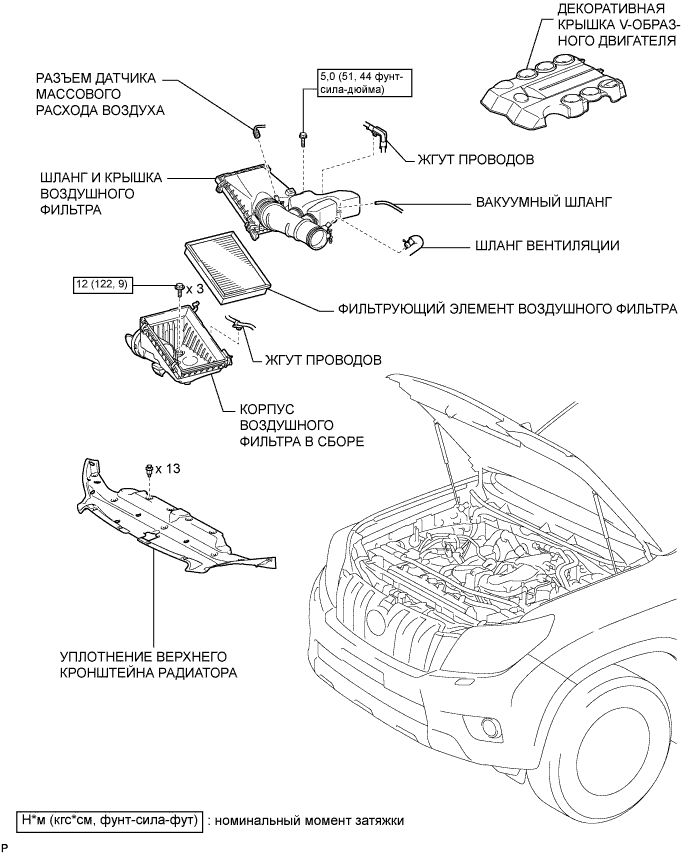 ДЕКОРАТИВНАЯ КРЫШКА V-ОБРАЗНОГО ДВИГАТЕЛЯ

РАЗЪЕМ ДАТЧИКА МАССОВОГО РАСХОДА ВОЗДУХА

5,0 (51, 44 фунт-сила-дюйма)

ЖГУТ ПРОВОДОВ

ШЛАНГ И КРЫШКА ВОЗДУШНОГО ФИЛЬТРА

ВАКУУМНЫЙ ШЛАНГ

ШЛАНГ ВЕНТИЛЯЦИИ

12 (122, 9)

x 3

ФИЛЬТРУЮЩИЙ ЭЛЕМЕНТ ВОЗДУШНОГО ФИЛЬТРА

ЖГУТ ПРОВОДОВ

КОРПУС ВОЗДУШНОГО ФИЛЬТРА В СБОРЕ

x 13

УПЛОТНЕНИЕ ВЕРХНЕГО КРОНШТЕЙНА РАДИАТОРА

Н*м (кгс*см, фунт-сила-фут) : номинальный момент затяжки

P