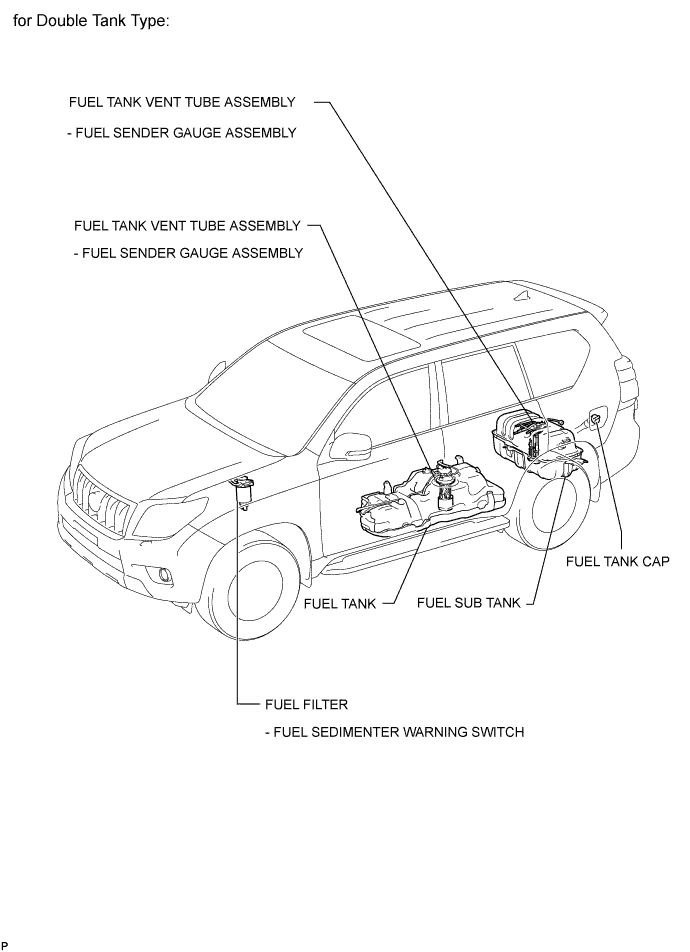 for Double Tank Type:

FUEL TANK VENT TUBE ASSEMBLY

- FUEL SENDER GAUGE ASSEMBLY

FUEL TANK VENT TUBE ASSEMBLY

- FUEL SENDER GAUGE ASSEMBLY

FUEL TANK CAP

FUEL TANK

FUEL SUB TANK

FUEL FILTER

- FUEL SEDIMENTER WARNING SWITCH

P