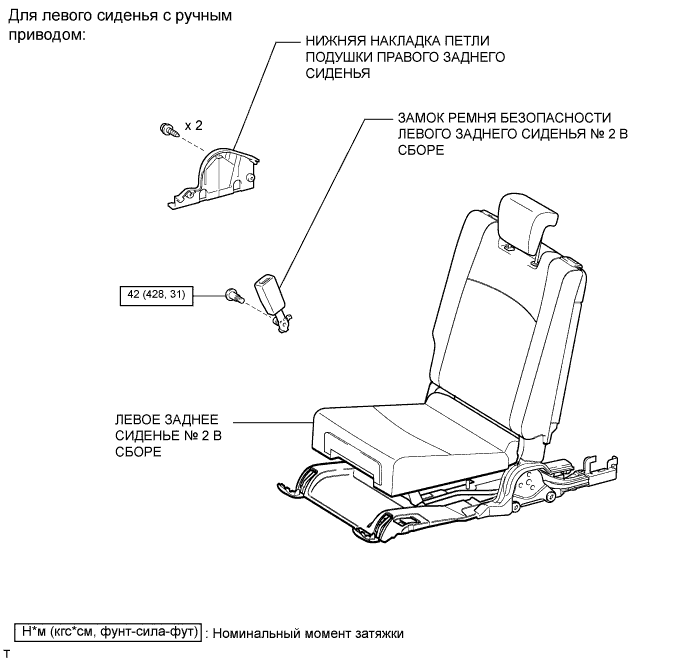 Для левого сиденья с ручным приводом:

НИЖНЯЯ НАКЛАДКА ПЕТЛИ ПОДУШКИ ПРАВОГО ЗАДНЕГО СИДЕНЬЯ

x 2

ЗАМОК РЕМНЯ БЕЗОПАСНОСТИ ЛЕВОГО ЗАДНЕГО СИДЕНЬЯ № 2 В СБОРЕ

42 (428, 31)

ЛЕВОЕ ЗАДНЕЕ СИДЕНЬЕ № 2 В СБОРЕ

Н*м (кгс*см, фунт-сила-фут) : Номинальный момент затяжки

T