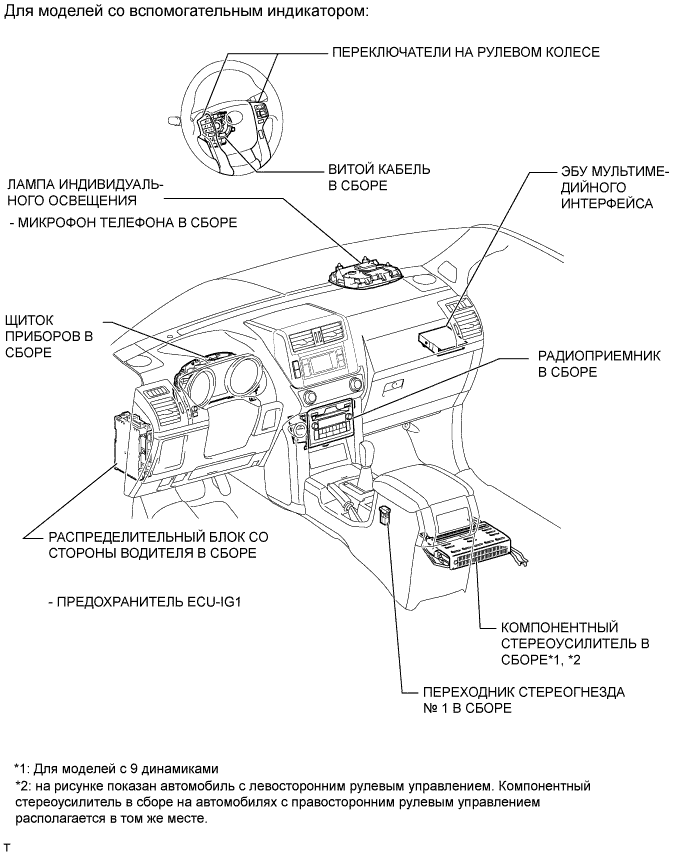 Для моделей со вспомогательным индикатором:

ПЕРЕКЛЮЧАТЕЛИ НА РУЛЕВОМ КОЛЕСЕ

ВИТОЙ КАБЕЛЬ В СБОРЕ

ЛАМПА ИНДИВИДУАЛЬНОГО ОСВЕЩЕНИЯ

- МИКРОФОН ТЕЛЕФОНА В СБОРЕ

ЭБУ МУЛЬТИМЕДИЙНОГО ИНТЕРФЕЙСА

ЩИТОК ПРИБОРОВ В СБОРЕ

РАДИОПРИЕМНИК В СБОРЕ

РАСПРЕДЕЛИТЕЛЬНЫЙ БЛОК СО СТОРОНЫ ВОДИТЕЛЯ В СБОРЕ

- ПРЕДОХРАНИТЕЛЬ ECU-IG1

КОМПОНЕНТНЫЙ СТЕРЕОУСИЛИТЕЛЬ В СБОРЕ*1, *2

ПЕРЕХОДНИК СТЕРЕОГНЕЗДА № 1 В СБОРЕ

*1: Для моделей с 9 динамиками
*2: на рисунке показан автомобиль с левосторонним рулевым управлением. Компонентный стереоусилитель в сборе на автомобилях с правосторонним рулевым управлением располагается в том же месте.

T