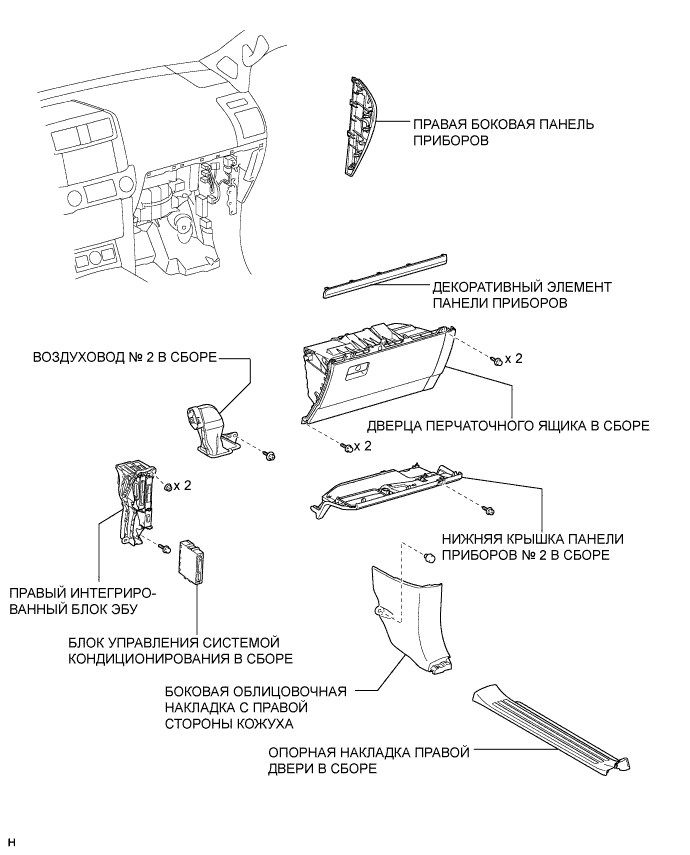 ПРАВАЯ БОКОВАЯ ПАНЕЛЬ ПРИБОРОВ

ДЕКОРАТИВНЫЙ ЭЛЕМЕНТ ПАНЕЛИ ПРИБОРОВ

ВОЗДУХОВОД № 2 В СБОРЕ

x 2

ДВЕРЦА ПЕРЧАТОЧНОГО ЯЩИКА В СБОРЕ

x 2

x 2

НИЖНЯЯ КРЫШКА ПАНЕЛИ ПРИБОРОВ № 2 В СБОРЕ

ПРАВЫЙ ИНТЕГРИРОВАННЫЙ БЛОК ЭБУ

БЛОК УПРАВЛЕНИЯ СИСТЕМОЙ КОНДИЦИОНИРОВАНИЯ В СБОРЕ

БОКОВАЯ ОБЛИЦОВОЧНАЯ НАКЛАДКА С ПРАВОЙ СТОРОНЫ КОЖУХА

ОПОРНАЯ НАКЛАДКА ПРАВОЙ ДВЕРИ В СБОРЕ

H