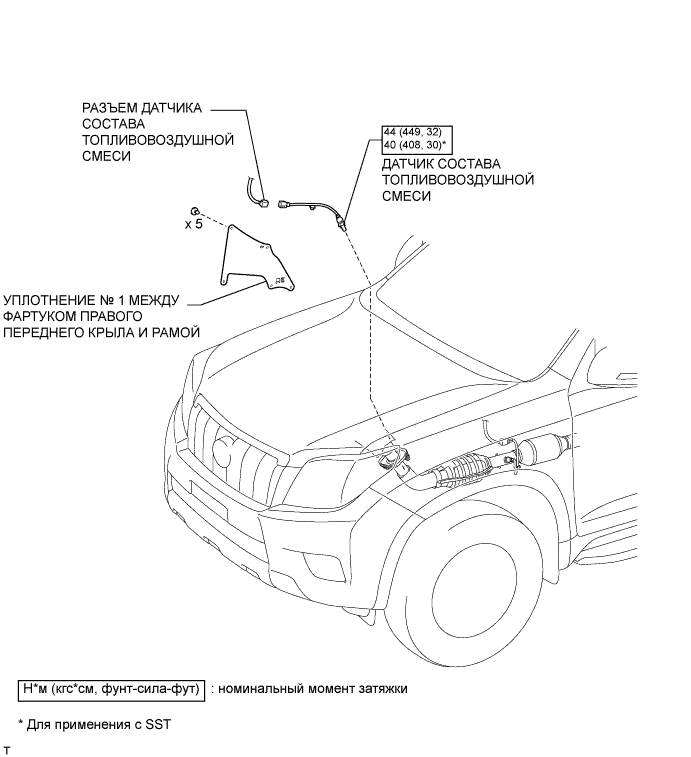 РАЗЪЕМ ДАТЧИКА СОСТАВА ТОПЛИВОВОЗДУШНОЙ СМЕСИ

44 (449, 32)
40 (408, 30)*

ДАТЧИК СОСТАВА ТОПЛИВОВОЗДУШНОЙ СМЕСИ

x 5

УПЛОТНЕНИЕ № 1 МЕЖДУ ФАРТУКОМ ПРАВОГО ПЕРЕДНЕГО КРЫЛА И РАМОЙ

Н*м (кгс*см, фунт-сила-фут) : номинальный момент затяжки

* Для применения с SST

T