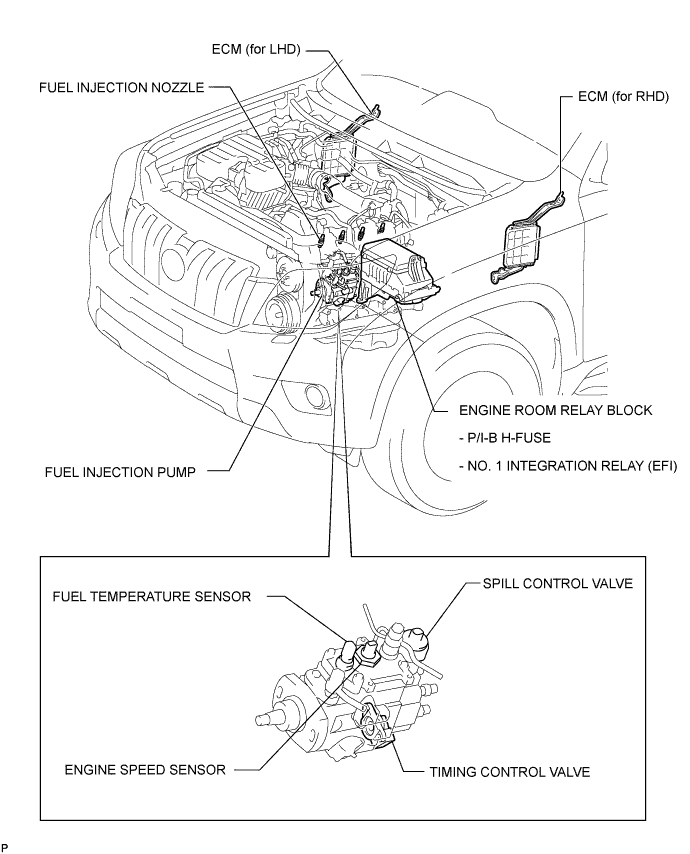 ECM (for LHD)

FUEL INJECTION NOZZLE

ECM (for RHD)

ENGINE ROOM RELAY BLOCK

- P/I-B H-FUSE

- NO. 1 INTEGRATION RELAY (EFI)

FUEL INJECTION PUMP

FUEL TEMPERATURE SENSOR

SPILL CONTROL VALVE

ENGINE SPEED SENSOR

TIMING CONTROL VALVE

P