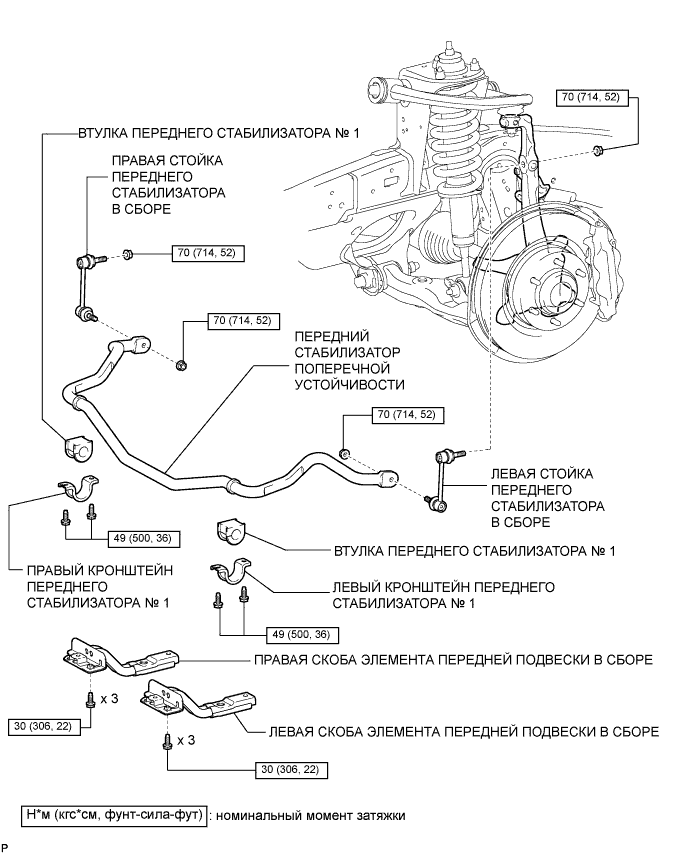 70 (714, 52)

ВТУЛКА ПЕРЕДНЕГО СТАБИЛИЗАТОРА № 1

ПРАВАЯ СТОЙКА ПЕРЕДНЕГО СТАБИЛИЗАТОРА В СБОРЕ

70 (714, 52)

70 (714, 52)

ПЕРЕДНИЙ СТАБИЛИЗАТОР ПОПЕРЕЧНОЙ УСТОЙЧИВОСТИ

70 (714, 52)

ЛЕВАЯ СТОЙКА ПЕРЕДНЕГО СТАБИЛИЗАТОРА В СБОРЕ

49 (500, 36)

ВТУЛКА ПЕРЕДНЕГО СТАБИЛИЗАТОРА № 1

ПРАВЫЙ КРОНШТЕЙН ПЕРЕДНЕГО СТАБИЛИЗАТОРА № 1

ЛЕВЫЙ КРОНШТЕЙН ПЕРЕДНЕГО СТАБИЛИЗАТОРА № 1

49 (500, 36)

ПРАВАЯ СКОБА ЭЛЕМЕНТА ПЕРЕДНЕЙ ПОДВЕСКИ В СБОРЕ

x 3

30 (306, 22)

ЛЕВАЯ СКОБА ЭЛЕМЕНТА ПЕРЕДНЕЙ ПОДВЕСКИ В СБОРЕ

x 3

30 (306, 22)

Н*м (кгс*см, фунт-сила-фут) : номинальный момент затяжки

P