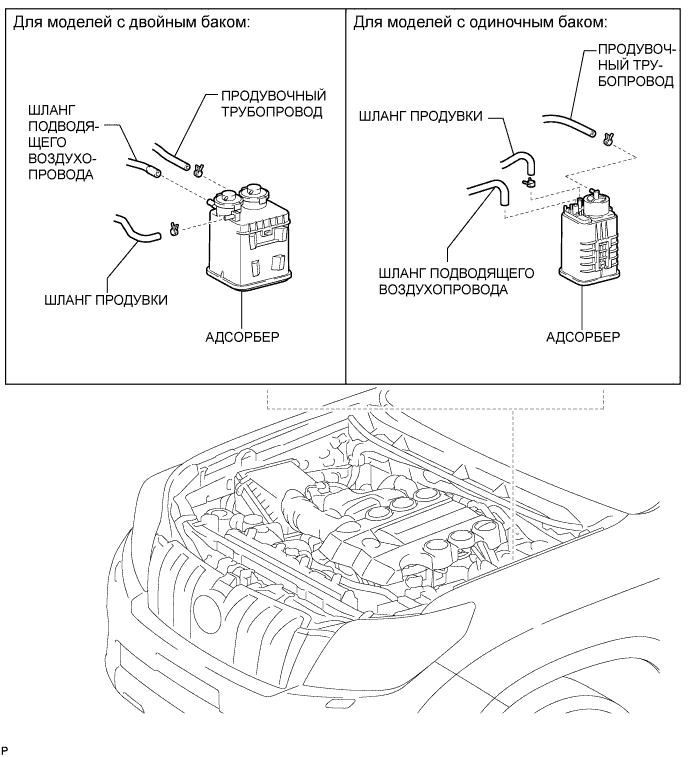 Для моделей с двойным баком:

ШЛАНГ ПОДВОДЯЩЕГО ВОЗДУХОПРОВОДА

ПРОДУВОЧНЫЙ ТРУБОПРОВОД

ШЛАНГ ПРОДУВКИ

АДСОРБЕР

Для моделей с одиночным баком:

ПРОДУВОЧНЫЙ ТРУБОПРОВОД

ШЛАНГ ПРОДУВКИ

ШЛАНГ ПОДВОДЯЩЕГО ВОЗДУХОПРОВОДА

АДСОРБЕР

P