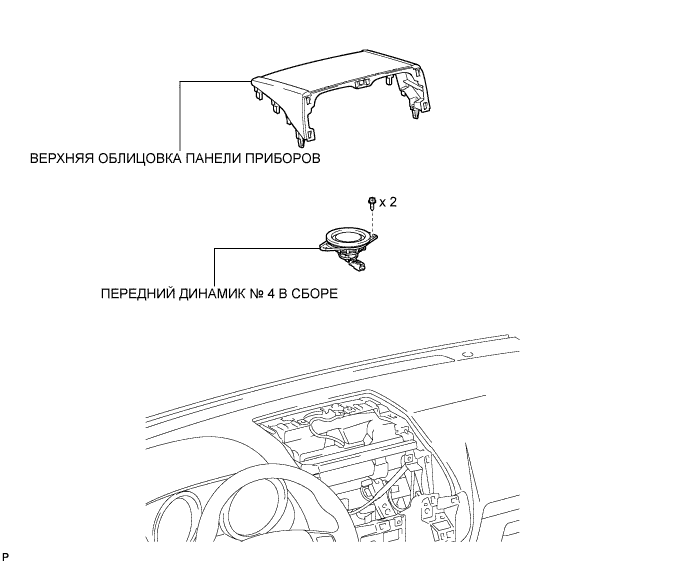 ВЕРХНЯЯ ОБЛИЦОВКА ПАНЕЛИ ПРИБОРОВ

x 2

ПЕРЕДНИЙ ДИНАМИК № 4 В СБОРЕ

P