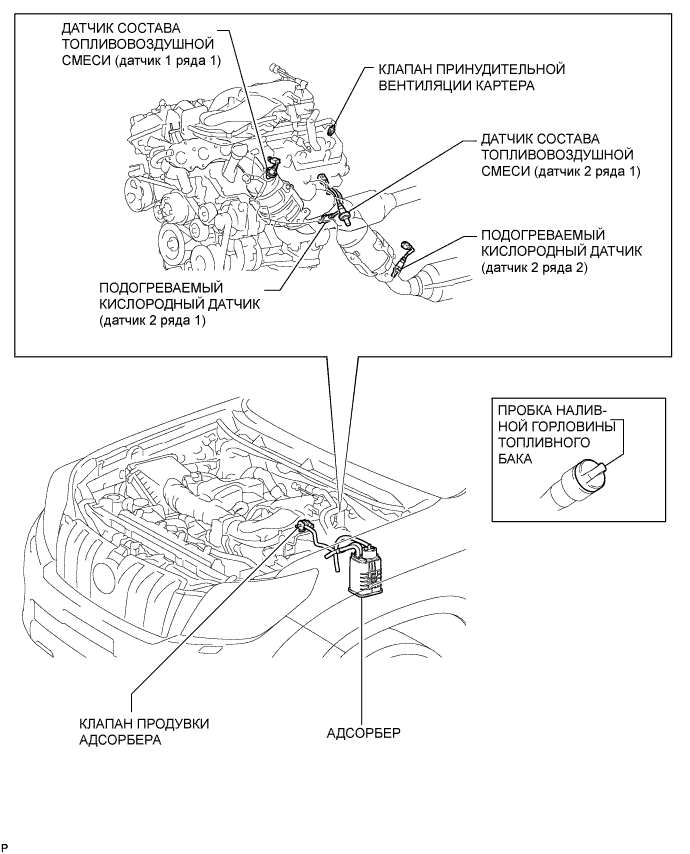 ДАТЧИК СОСТАВА ТОПЛИВОВОЗДУШНОЙ СМЕСИ (датчик 1 ряда 1)

КЛАПАН ПРИНУДИТЕЛЬНОЙ ВЕНТИЛЯЦИИ КАРТЕРА

ДАТЧИК СОСТАВА ТОПЛИВОВОЗДУШНОЙ СМЕСИ (датчик 2 ряда 1)

ПОДОГРЕВАЕМЫЙ КИСЛОРОДНЫЙ ДАТЧИК (датчик 2 ряда 2)

ПОДОГРЕВАЕМЫЙ КИСЛОРОДНЫЙ ДАТЧИК (датчик 2 ряда 1)

ПРОБКА НАЛИВНОЙ ГОРЛОВИНЫ ТОПЛИВНОГО БАКА

КЛАПАН ПРОДУВКИ АДСОРБЕРА

АДСОРБЕР

P