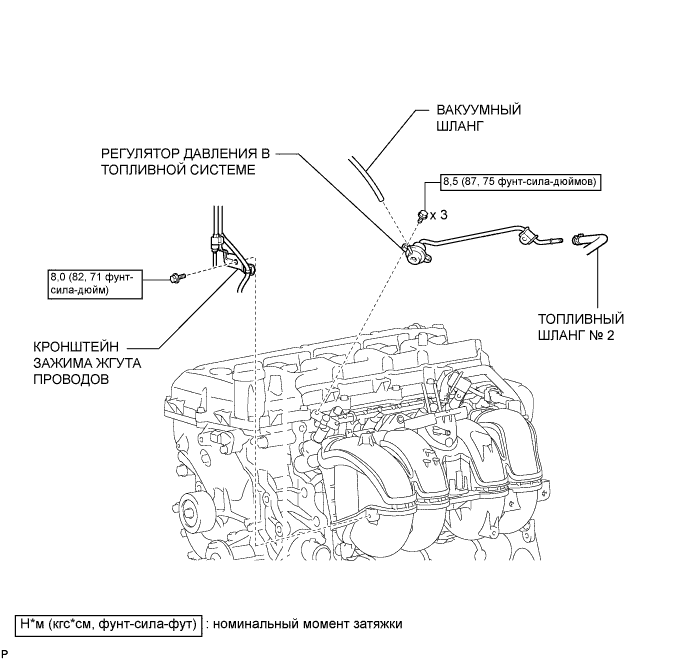 ВАКУУМНЫЙ ШЛАНГ

РЕГУЛЯТОР ДАВЛЕНИЯ В ТОПЛИВНОЙ СИСТЕМЕ

8,5 (87, 75 фунт-сила-дюймов)

x 3

8,0 (82, 71 фунт-сила-дюйм)

ТОПЛИВНЫЙ ШЛАНГ № 2

КРОНШТЕЙН ЗАЖИМА ЖГУТА ПРОВОДОВ

Н*м (кгс*см, фунт-сила-фут) : номинальный момент затяжки

P