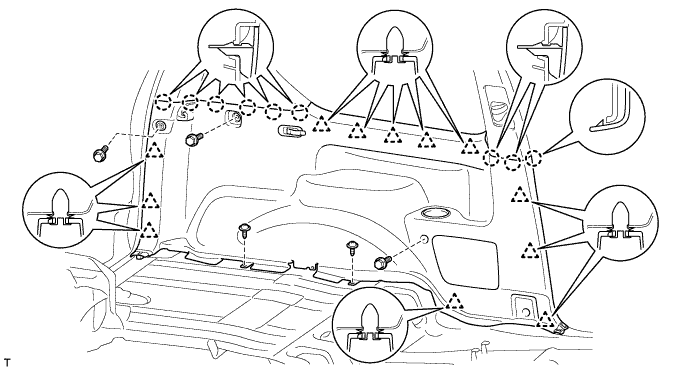 T