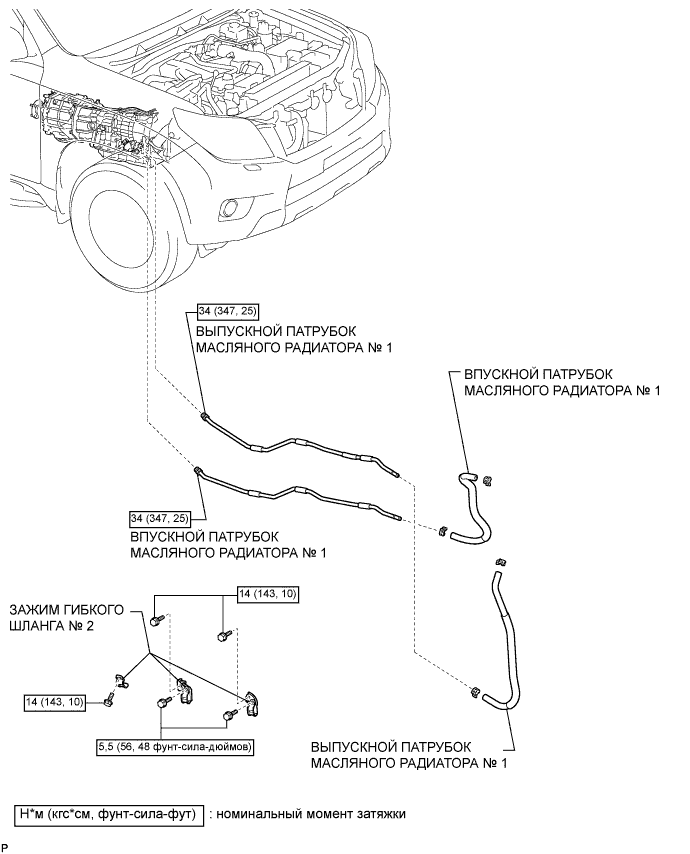 34 (347, 25)
ВЫПУСКНОЙ ПАТРУБОК МАСЛЯНОГО РАДИАТОРА № 1

ВПУСКНОЙ ПАТРУБОК МАСЛЯНОГО РАДИАТОРА № 1

34 (347, 25)
ВПУСКНОЙ ПАТРУБОК МАСЛЯНОГО РАДИАТОРА № 1

ЗАЖИМ ГИБКОГО ШЛАНГА № 2

14 (143, 10)

14 (143, 10)

5,5 (56, 48 фунт-сила-дюймов)

ВЫПУСКНОЙ ПАТРУБОК МАСЛЯНОГО РАДИАТОРА № 1

Н*м (кгс*см, фунт-сила-фут) : номинальный момент затяжки

P