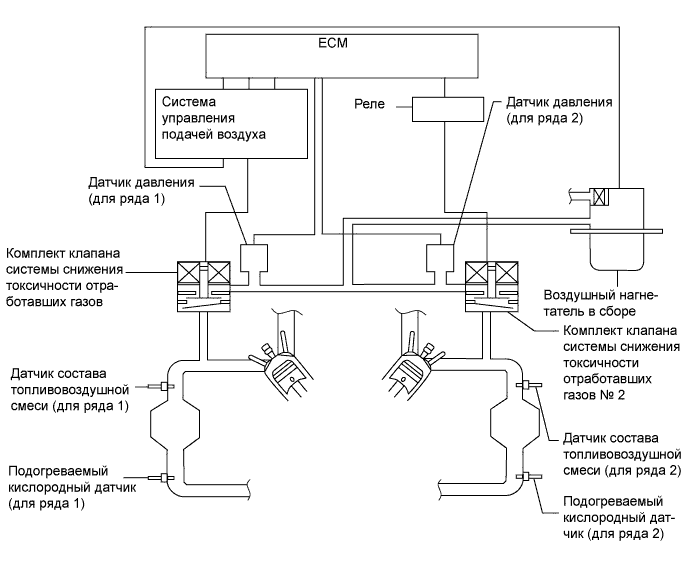 ECM

Система управления подачей воздуха

Реле

Датчик давления (для ряда 2)

Датчик давления (для ряда 1)

Комплект клапана системы снижения токсичности отработавших газов

Воздушный нагнетатель в сборе

Комплект клапана системы снижения токсичности отработавших газов № 2

Датчик состава топливовоздушной смеси (для ряда 1)

Датчик состава топливовоздушной смеси (для ряда 2)

Подогреваемый кислородный датчик (для ряда 1)

Подогреваемый кислородный датчик (для ряда 2)