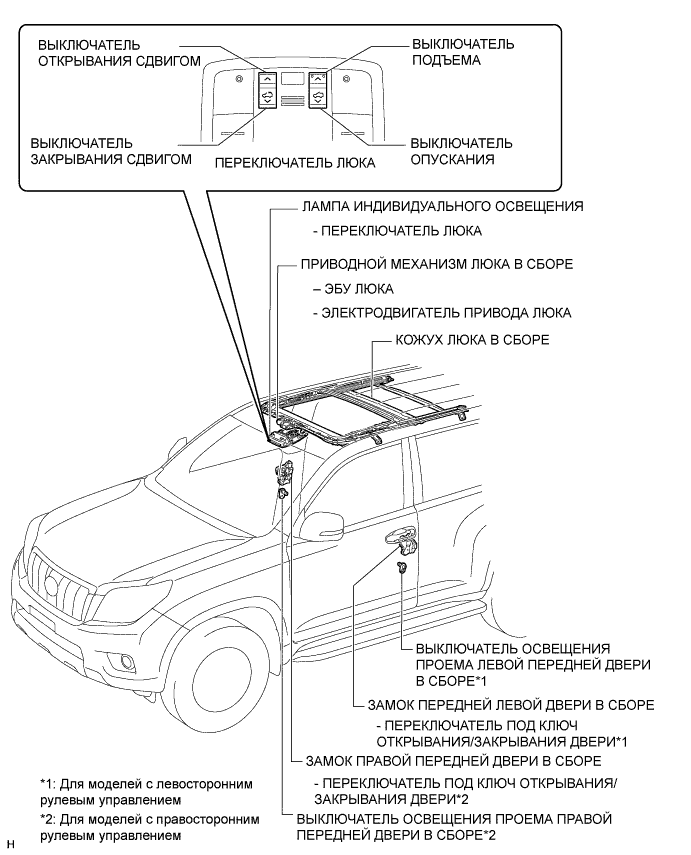 ВЫКЛЮЧАТЕЛЬ ОТКРЫВАНИЯ СДВИГОМ

ВЫКЛЮЧАТЕЛЬ ПОДЪЕМА

ВЫКЛЮЧАТЕЛЬ ЗАКРЫВАНИЯ СДВИГОМ

ПЕРЕКЛЮЧАТЕЛЬ ЛЮКА

ВЫКЛЮЧАТЕЛЬ ОПУСКАНИЯ

ЛАМПА ИНДИВИДУАЛЬНОГО ОСВЕЩЕНИЯ

- ПЕРЕКЛЮЧАТЕЛЬ ЛЮКА

ПРИВОДНОЙ МЕХАНИЗМ ЛЮКА В СБОРЕ

– ЭБУ ЛЮКА

- ЭЛЕКТРОДВИГАТЕЛЬ ПРИВОДА ЛЮКА

КОЖУХ ЛЮКА В СБОРЕ

ВЫКЛЮЧАТЕЛЬ ОСВЕЩЕНИЯ ПРОЕМА ЛЕВОЙ ПЕРЕДНЕЙ ДВЕРИ В СБОРЕ*1

ЗАМОК ПЕРЕДНЕЙ ЛЕВОЙ ДВЕРИ В СБОРЕ

- ПЕРЕКЛЮЧАТЕЛЬ ПОД КЛЮЧ ОТКРЫВАНИЯ/ЗАКРЫВАНИЯ ДВЕРИ*1

ЗАМОК ПРАВОЙ ПЕРЕДНЕЙ ДВЕРИ В СБОРЕ

- ПЕРЕКЛЮЧАТЕЛЬ ПОД КЛЮЧ ОТКРЫВАНИЯ/ЗАКРЫВАНИЯ ДВЕРИ*2

ВЫКЛЮЧАТЕЛЬ ОСВЕЩЕНИЯ ПРОЕМА ПРАВОЙ ПЕРЕДНЕЙ ДВЕРИ В СБОРЕ*2

*1: Для моделей с левосторонним рулевым управлением

*2: Для моделей с правосторонним рулевым управлением

H