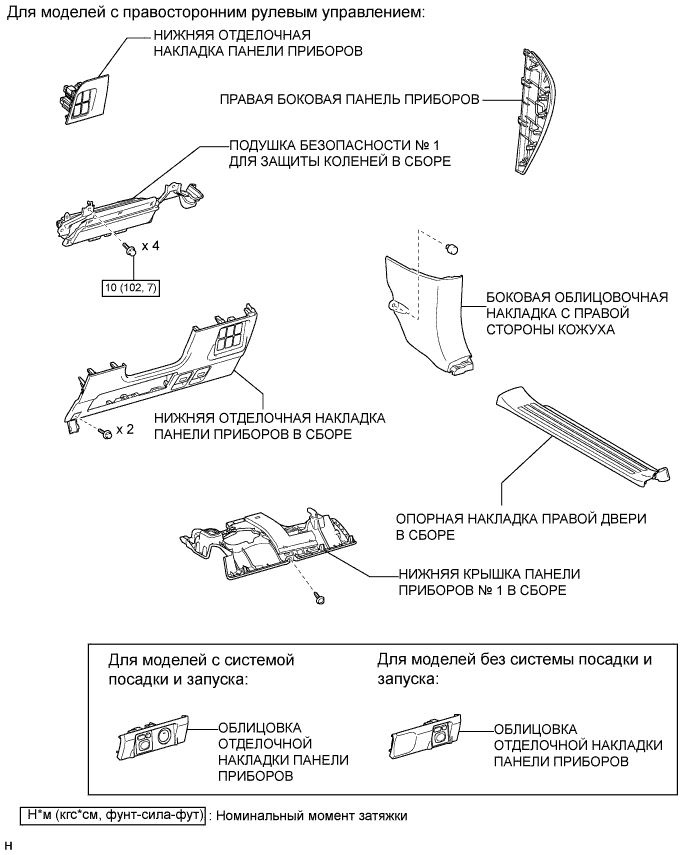 Для моделей с правосторонним рулевым управлением:

НИЖНЯЯ ОТДЕЛОЧНАЯ НАКЛАДКА ПАНЕЛИ ПРИБОРОВ

ПРАВАЯ БОКОВАЯ ПАНЕЛЬ ПРИБОРОВ

ПОДУШКА БЕЗОПАСНОСТИ № 1 ДЛЯ ЗАЩИТЫ КОЛЕНЕЙ В СБОРЕ

x 4

10 (102, 7)

БОКОВАЯ ОБЛИЦОВОЧНАЯ НАКЛАДКА С ПРАВОЙ СТОРОНЫ КОЖУХА

НИЖНЯЯ ОТДЕЛОЧНАЯ НАКЛАДКА ПАНЕЛИ ПРИБОРОВ В СБОРЕ

x 2

ОПОРНАЯ НАКЛАДКА ПРАВОЙ ДВЕРИ В СБОРЕ

НИЖНЯЯ КРЫШКА ПАНЕЛИ ПРИБОРОВ № 1 В СБОРЕ

Для моделей с системой посадки и запуска:

ОБЛИЦОВКА ОТДЕЛОЧНОЙ НАКЛАДКИ ПАНЕЛИ ПРИБОРОВ

Для моделей без системы посадки и запуска:

ОБЛИЦОВКА ОТДЕЛОЧНОЙ НАКЛАДКИ ПАНЕЛИ ПРИБОРОВ

Н*м (кгс*см, фунт-сила-фут) : Номинальный момент затяжки

H