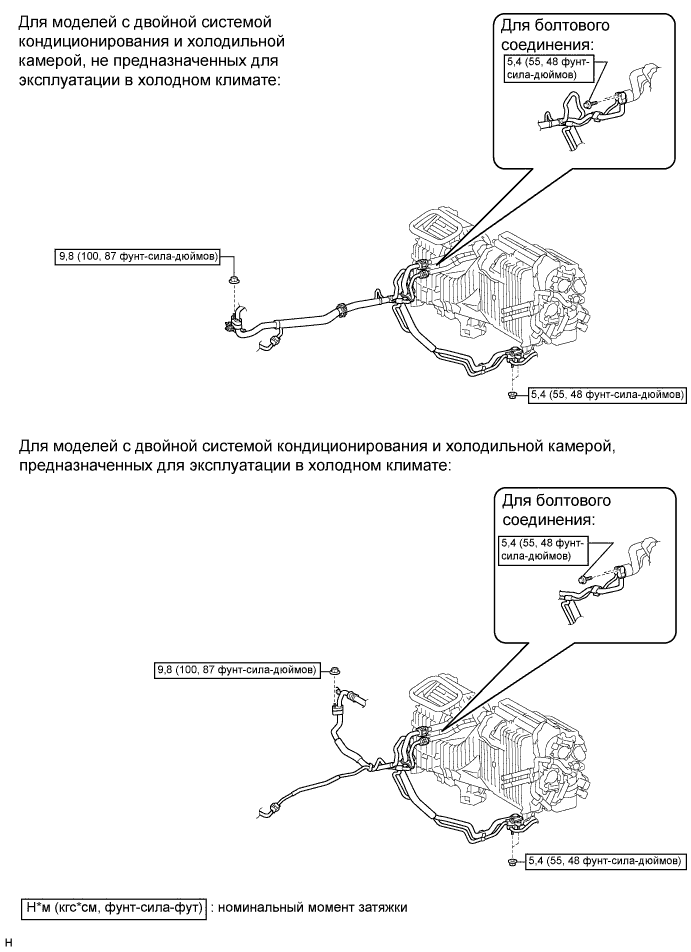 Для моделей с двойной системой кондиционирования и холодильной камерой, не предназначенных для эксплуатации в холодном климате:

Для болтового соединения:

5,4 (55, 48 фунт-сила-дюймов)

9,8 (100, 87 фунт-сила-дюймов)

5,4 (55, 48 фунт-сила-дюймов)

Для моделей с двойной системой кондиционирования и холодильной камерой, предназначенных для эксплуатации в холодном климате:

Для болтового соединения:

5,4 (55, 48 фунт-сила-дюймов)

9,8 (100, 87 фунт-сила-дюймов)

5,4 (55, 48 фунт-сила-дюймов)

Н*м (кгс*см, фунт-сила-фут) : номинальный момент затяжки

H