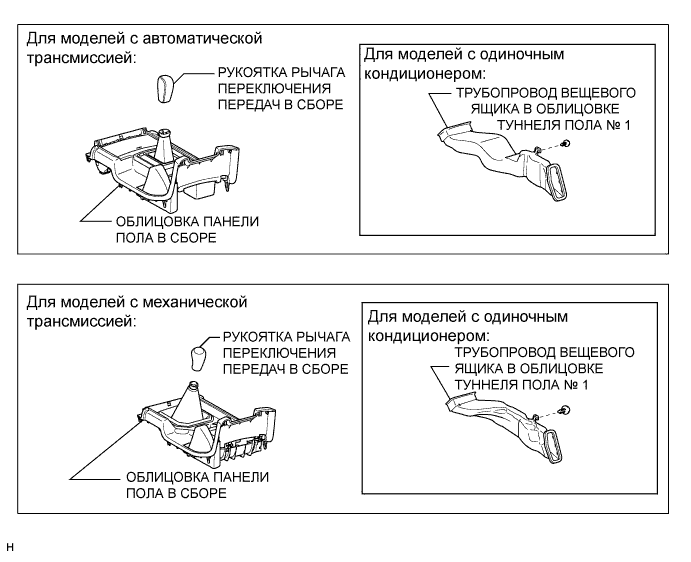 Для моделей с автоматической трансмиссией:

РУКОЯТКА РЫЧАГА ПЕРЕКЛЮЧЕНИЯ ПЕРЕДАЧ В СБОРЕ

ОБЛИЦОВКА ПАНЕЛИ ПОЛА В СБОРЕ

Для моделей с одиночным кондиционером:

ТРУБОПРОВОД ВЕЩЕВОГО ЯЩИКА В ОБЛИЦОВКЕ ТУННЕЛЯ ПОЛА № 1

Для моделей с механической трансмиссией:

РУКОЯТКА РЫЧАГА ПЕРЕКЛЮЧЕНИЯ ПЕРЕДАЧ В СБОРЕ

ОБЛИЦОВКА ПАНЕЛИ ПОЛА В СБОРЕ

Для моделей с одиночным кондиционером:

ТРУБОПРОВОД ВЕЩЕВОГО ЯЩИКА В ОБЛИЦОВКЕ ТУННЕЛЯ ПОЛА № 1

H