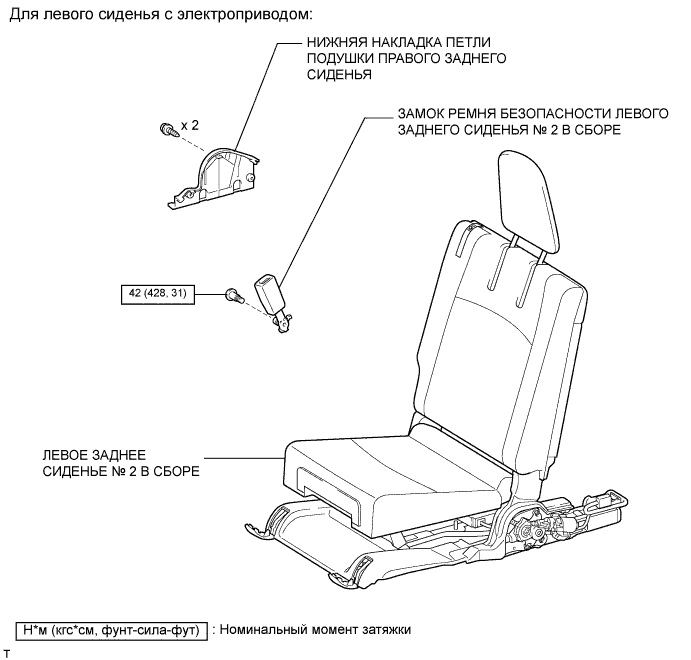 Для левого сиденья с электроприводом:

НИЖНЯЯ НАКЛАДКА ПЕТЛИ ПОДУШКИ ПРАВОГО ЗАДНЕГО СИДЕНЬЯ

x 2

ЗАМОК РЕМНЯ БЕЗОПАСНОСТИ ЛЕВОГО ЗАДНЕГО СИДЕНЬЯ № 2 В СБОРЕ

42 (428, 31)

ЛЕВОЕ ЗАДНЕЕ СИДЕНЬЕ № 2 В СБОРЕ

Н*м (кгс*см, фунт-сила-фут) : Номинальный момент затяжки

T