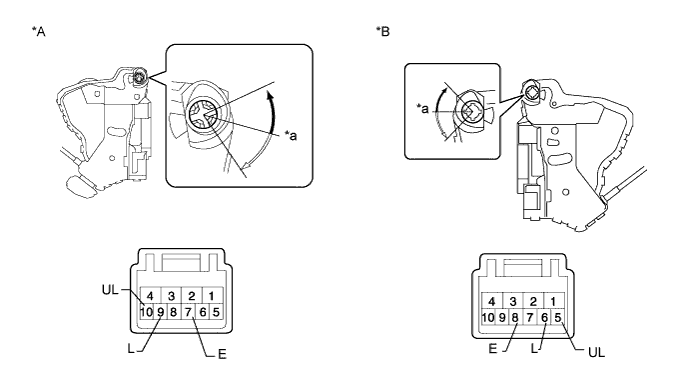 *A

*a

UL
4 3 2 1
10 9 8 7 6 5
L
E

*B

*a

4 3 2 1
10 9 8 7 6 5
E
L
UL