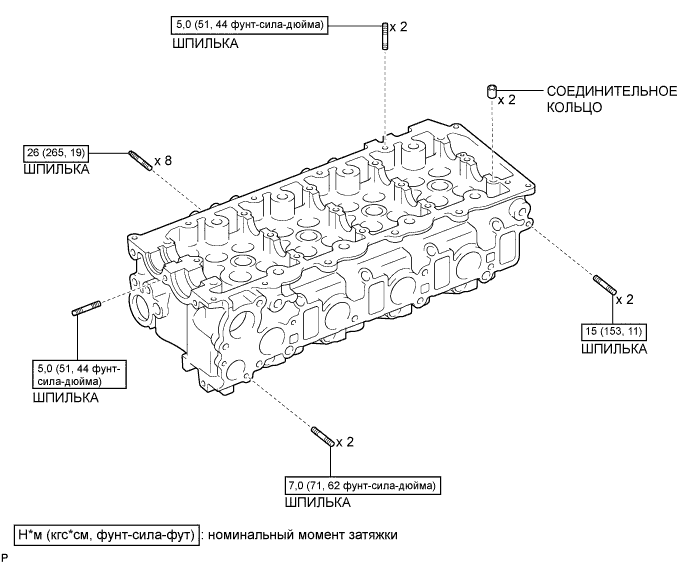 5,0 (51, 44 фунт-сила-дюйма)
ШПИЛЬКА

x 2

x 2

СОЕДИНИТЕЛЬНОЕ КОЛЬЦО

26 (265, 19)
ШПИЛЬКА

x 8

x 2

15 (153, 11)
ШПИЛЬКА

5,0 (51, 44 фунт-сила-дюйма)
ШПИЛЬКА

x 2

7,0 (71, 62 фунт-сила-дюйма)
ШПИЛЬКА

Н*м (кгс*см, фунт-сила-фут) : номинальный момент затяжки

P